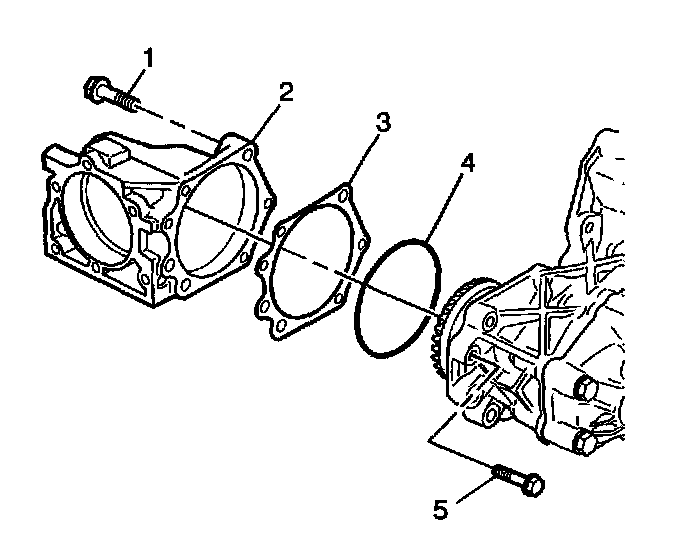 1
2
3
4
5