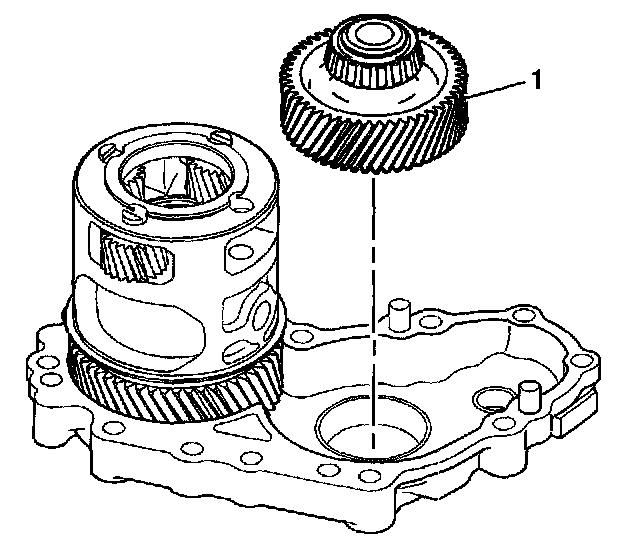 1