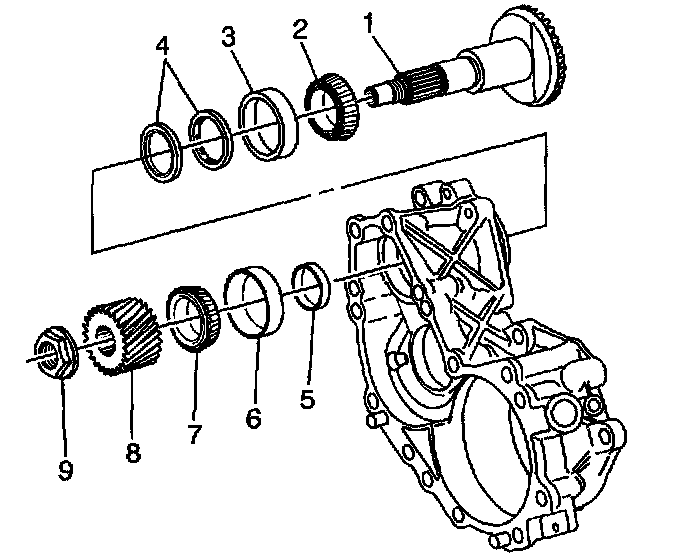 4
3
2
1
9
8
7
6
5