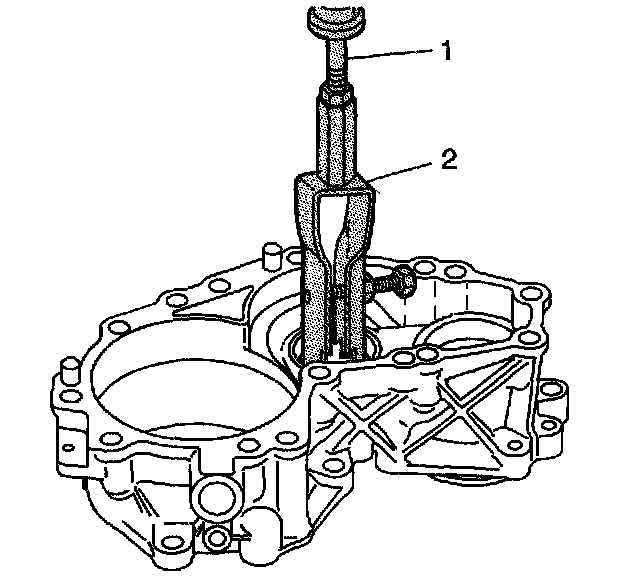 1
2