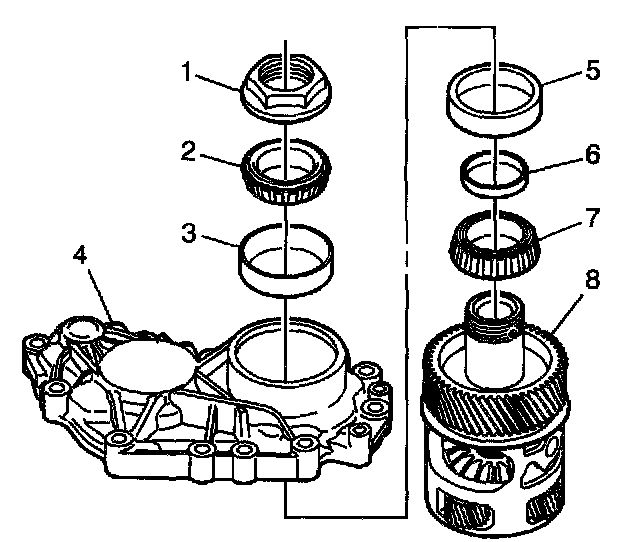 1
2
3
4
5
6
7
8