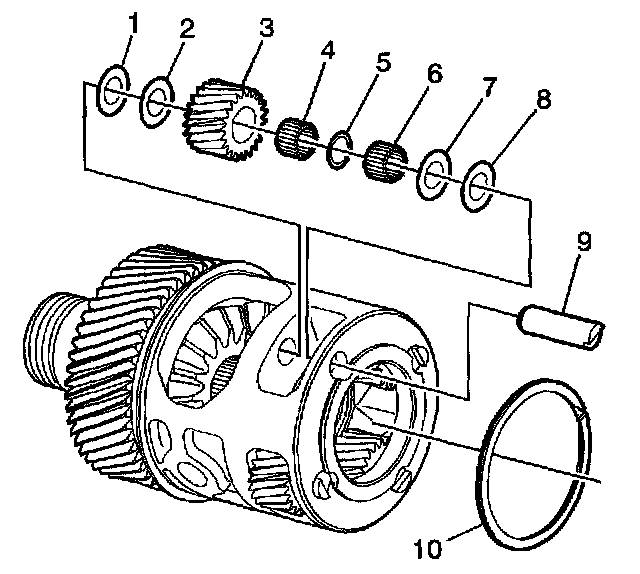 1
2
3
4
5
6
7
8
9
10