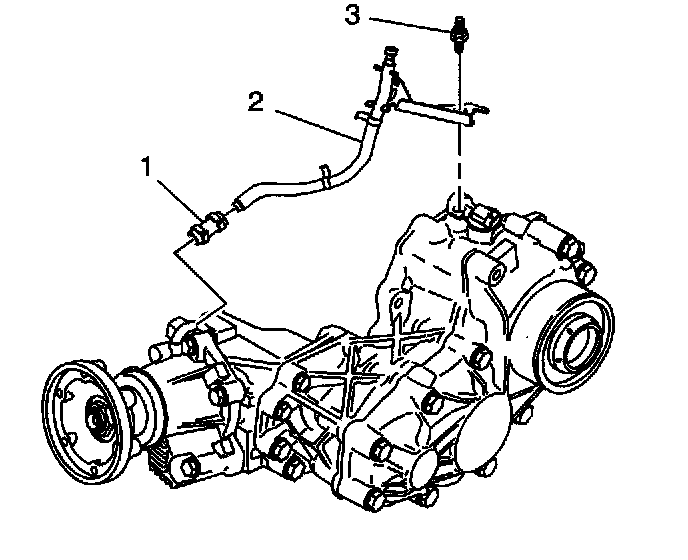 3

2

1