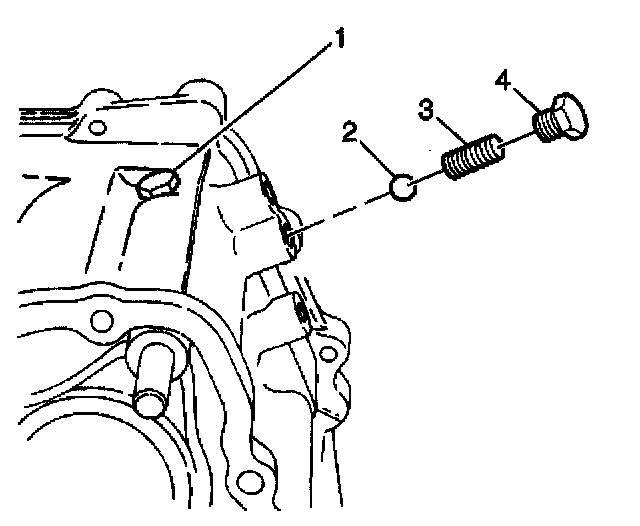 1
2
3
4