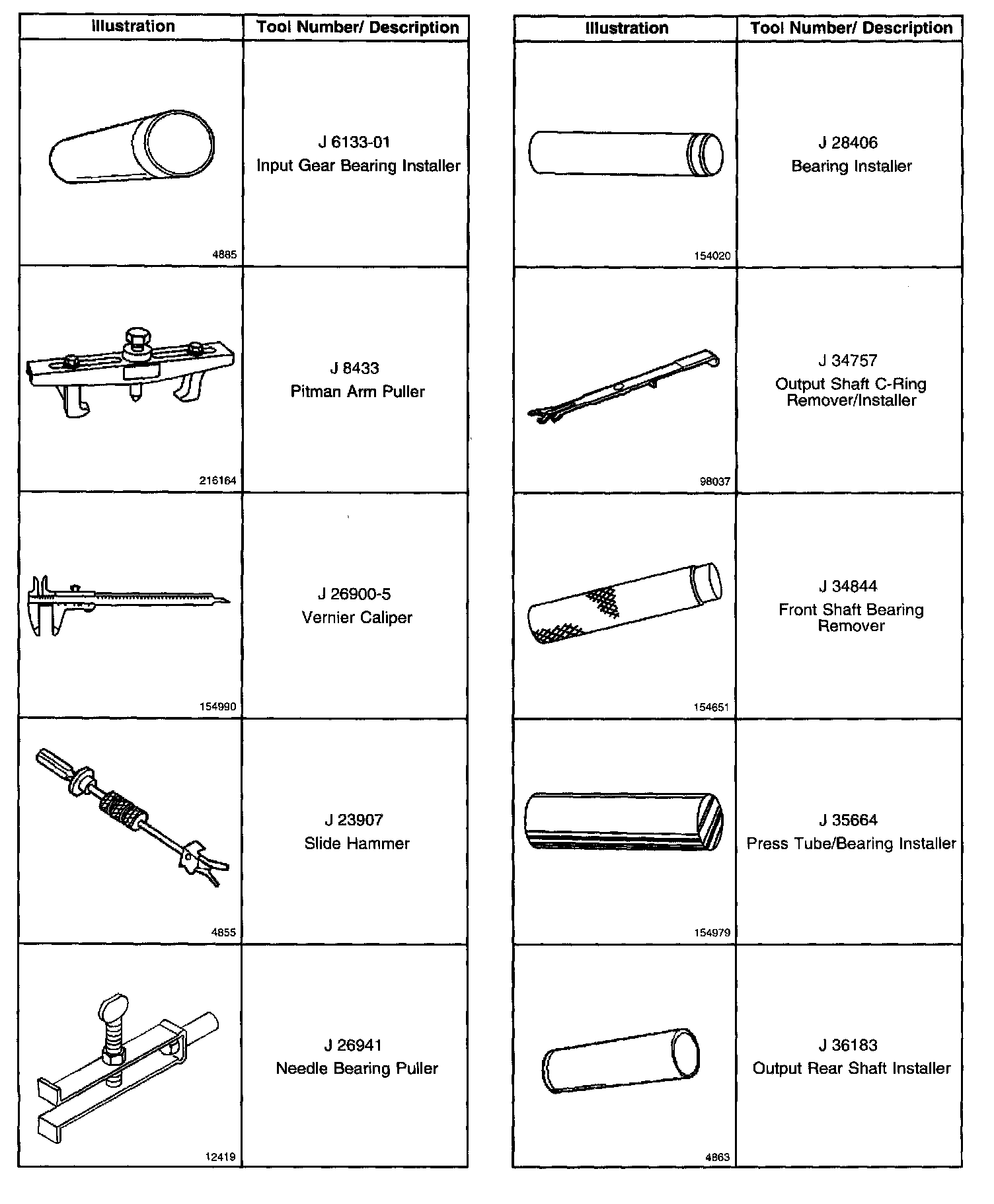 | Illustration | Tool Number/ Description |
|---|---|
| 4885 | J 6133-01 Input Gear Bearing Installer |
| 216164 | J 8433 Pitman Arm Puller |
| 154990 | J 26900-5 Vernier Caliper |
| 4855 | J 23907 Slide Hammer |
| 12419 | J 26941 Needle Bearing Puller |

| Illustration | Tool Number/ Description |
|---|---|
| 154020 | J 28406 Bearing Installer |
| 98037 | J 34757 Output Shaft C-Ring Remover/Installer |
| 154651 | J 34844 Front Shaft Bearing Remover |
| 154979 | J 35664 Press Tube/Bearing Installer |
| 4863 | J 36183 Output Rear Shaft Installer |