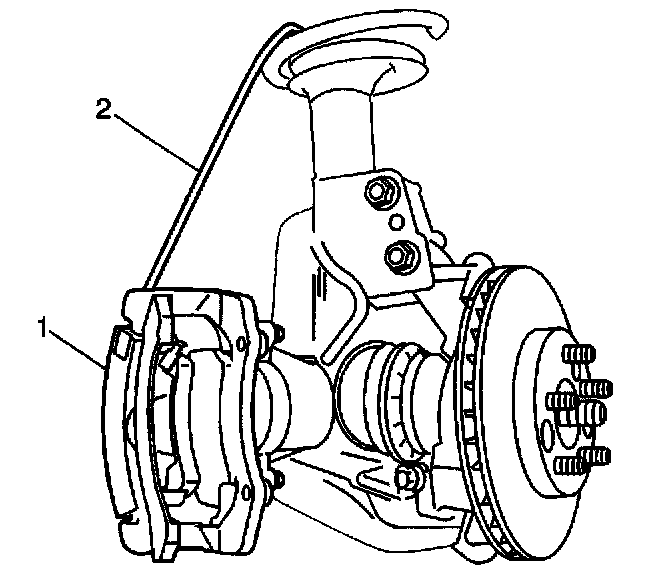 2

1