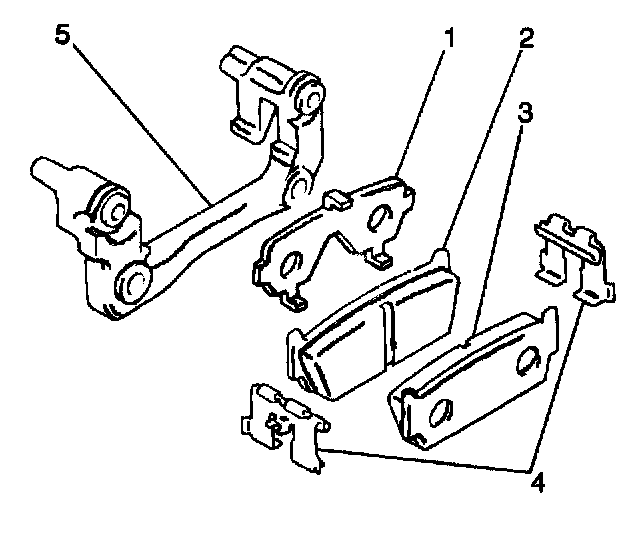 5
1
2
3
4