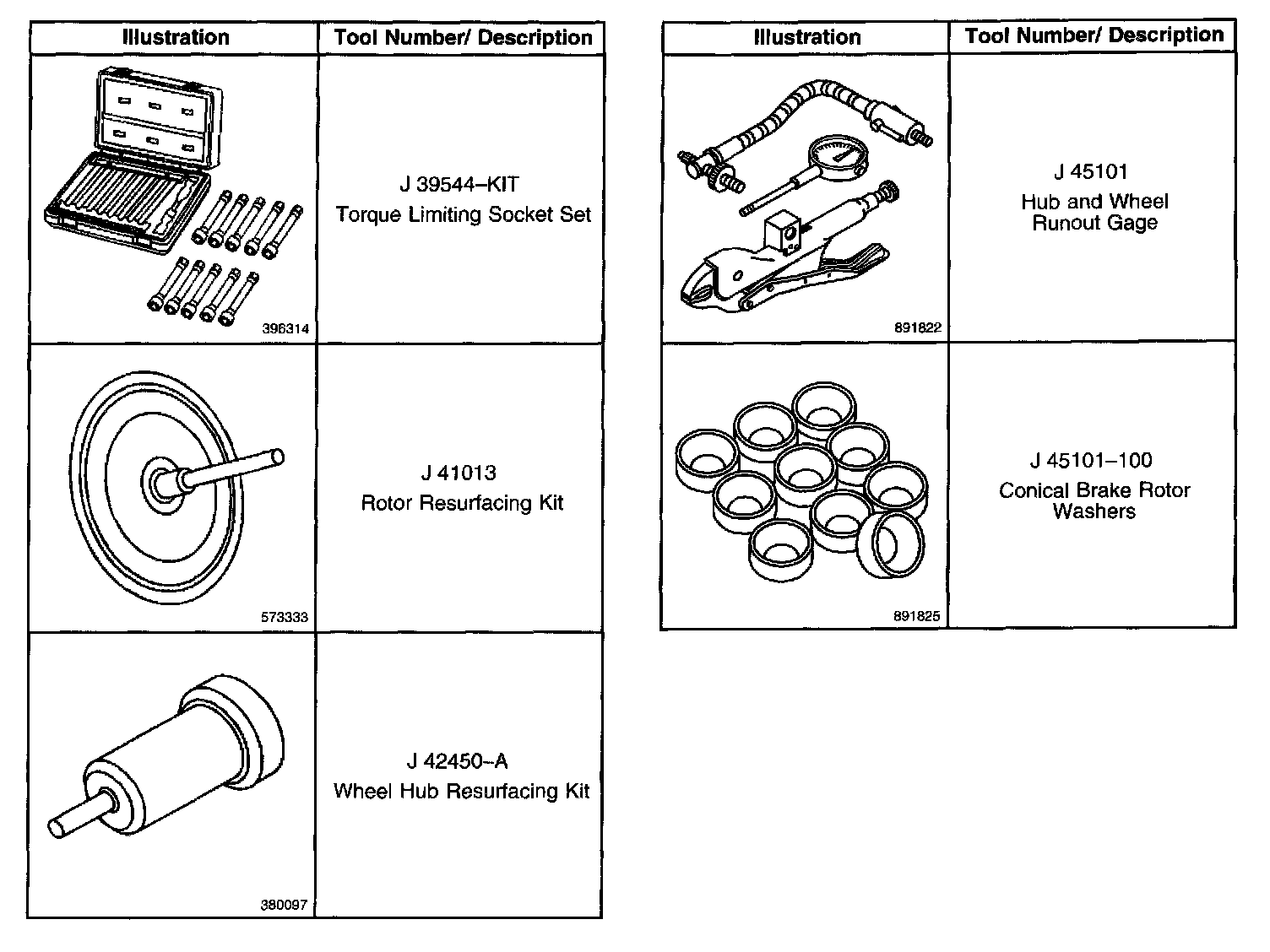 | Illustration | Tool Number/ Description |
|---|---|
| 396314 | J 39544–KIT Torque Limiting Socket Set |
| 573333 | J 41013 Rotor Resurfacing Kit |
| 380097 | J 42450–A Wheel Hub Resurfacing Kit |

| Illustration | Tool Number/ Description |
|---|---|
| 891822 | J 45101 Hub and Wheel Runout Gage |
| 891825 | J 45101–100 Conical Brake Rotor Washers |