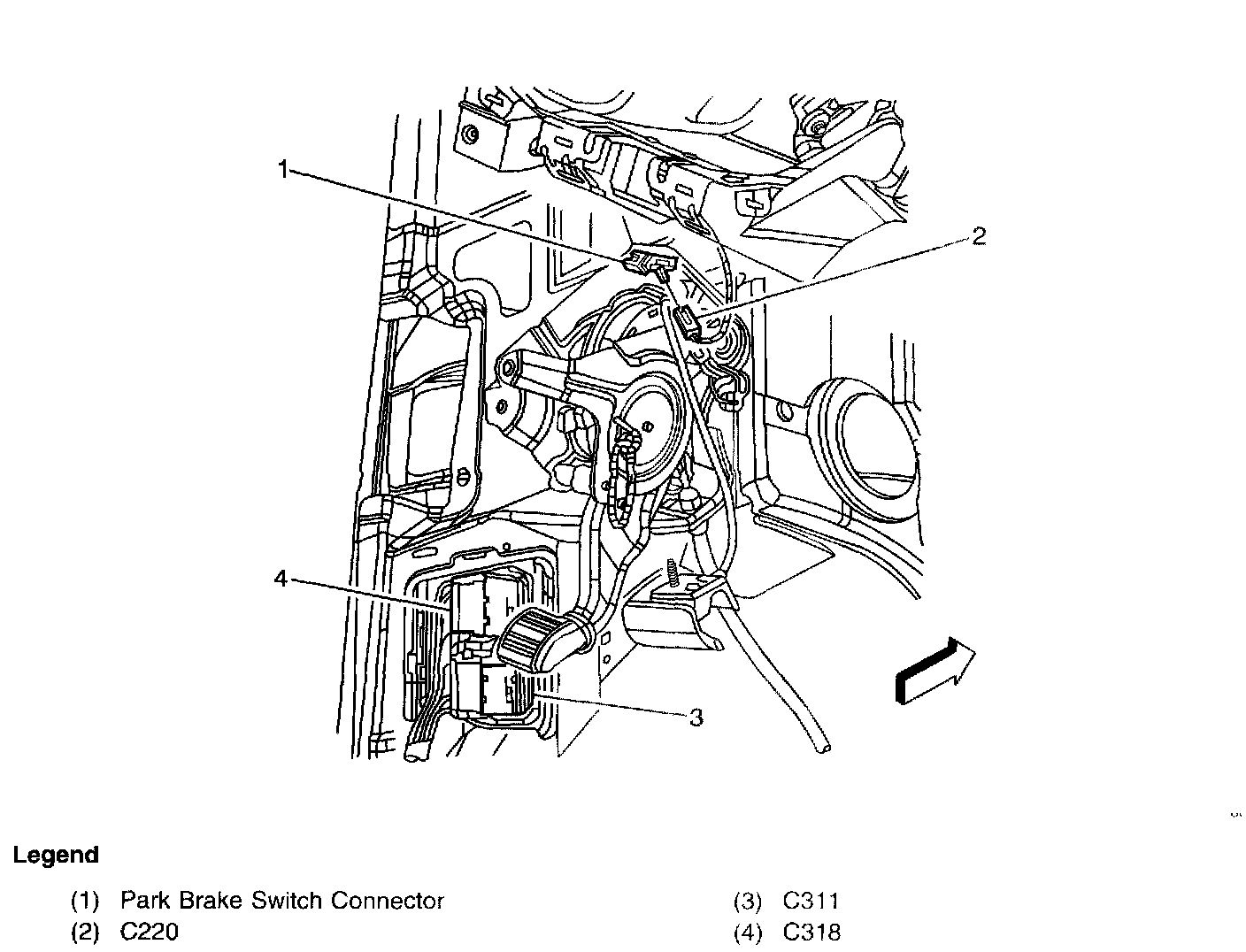 1
2
4
3

Legend

(1) Park Brake Switch Connector
(2) C220

(3) C311
(4) C318