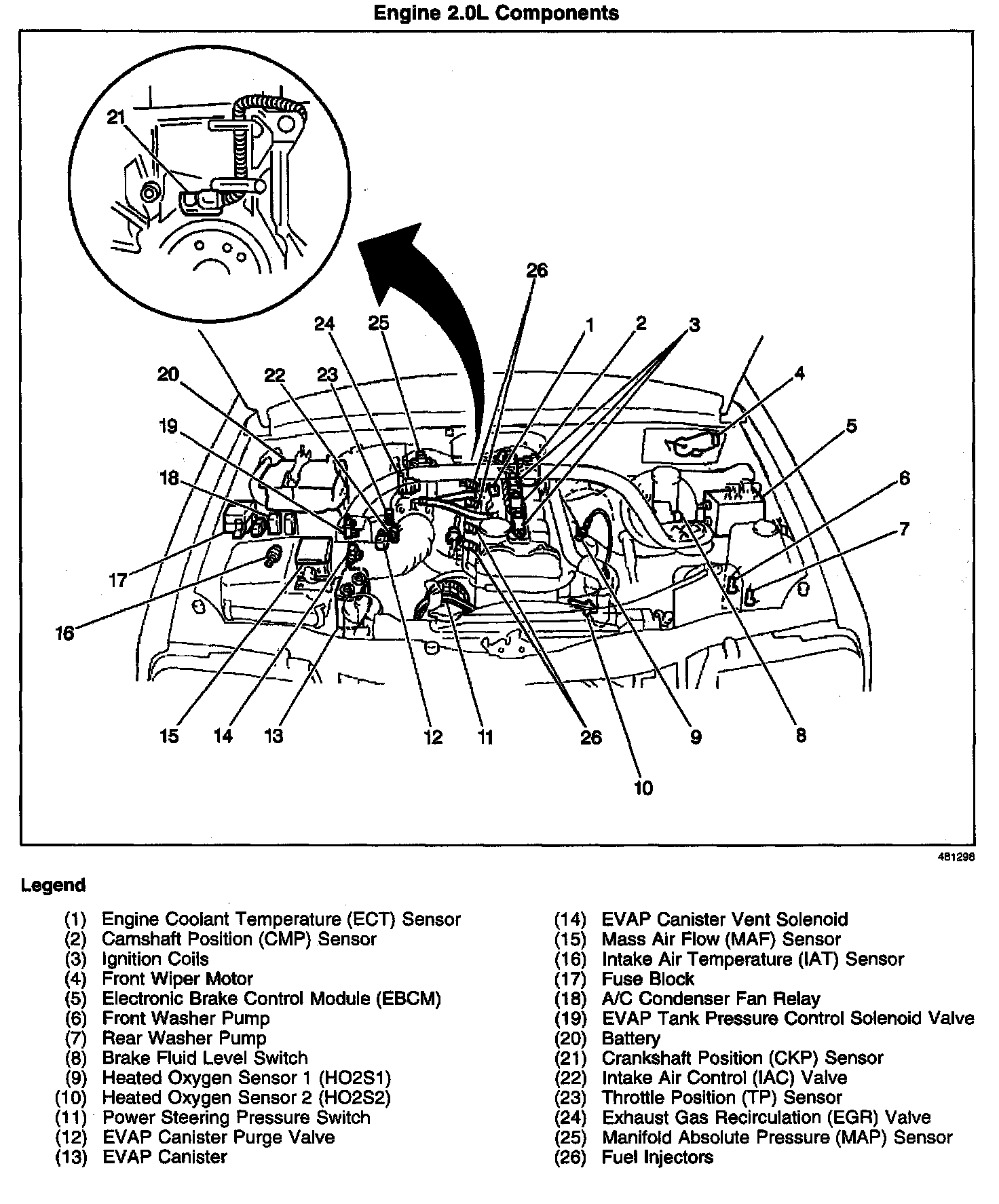 Engine 2.0L Components

21

26

24 25 1 2 3

20 22 23 4

19 5

18 6

7

17

16

15 14 13 12 11 26 9 8

10

481298

Legend

(1) Engine Coolant Temperature (ECT) Sensor
(2) Camshaft Position (CMP) Sensor
(3) Ignition Coils
(4) Front Wiper Motor
(5) Electronic Brake Control Module (EBCM)
(6) Front Washer Pump
(7) Rear Washer Pump
(8) Brake Fluid Level Switch
(9) Heated Oxygen Sensor 1 (HO2S1)
(10) Heated Oxygen Sensor 2 (HO2S2)
(11) Power Steering Pressure Switch
(12) EVAP Canister Purge Valve
(13) EVAP Canister

(14) EVAP Canister Vent Solenoid
(15) Mass Air Flow (MAF) Sensor
(16) Intake Air Temperature (IAT) Sensor
(17) Fuse Block
(18) A/C Condenser Fan Relay
(19) EVAP Tank Pressure Control Solenoid Valve
(20) Battery
(21) Crankshaft Position (CKP) Sensor
(22) Intake Air Control (IAC) Valve
(23) Throttle Position (TP) Sensor
(24) Exhaust Gas Recirculation (EGR) Valve
(25) Manifold Absolute Pressure (MAP) Sensor
(26) Fuel Injectors