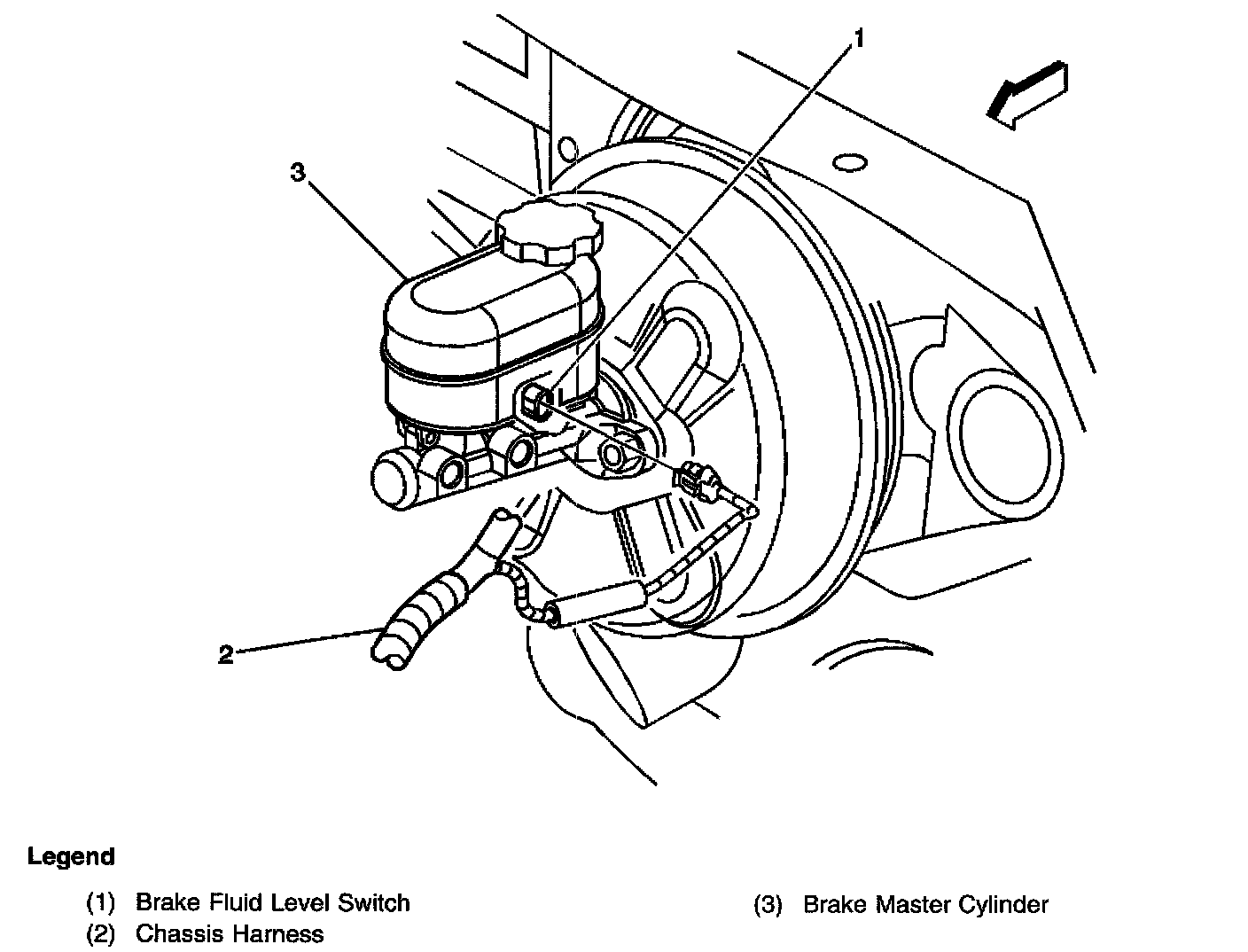 1

3

2

Legend

(1) Brake Fluid Level Switch
(2) Chassis Harness

(3) Brake Master Cylinder