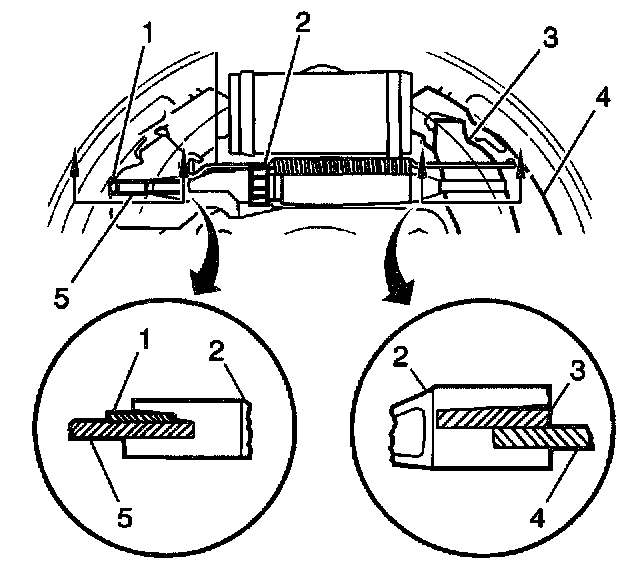 1
2
3
4
5
1
2
5
2
3
4