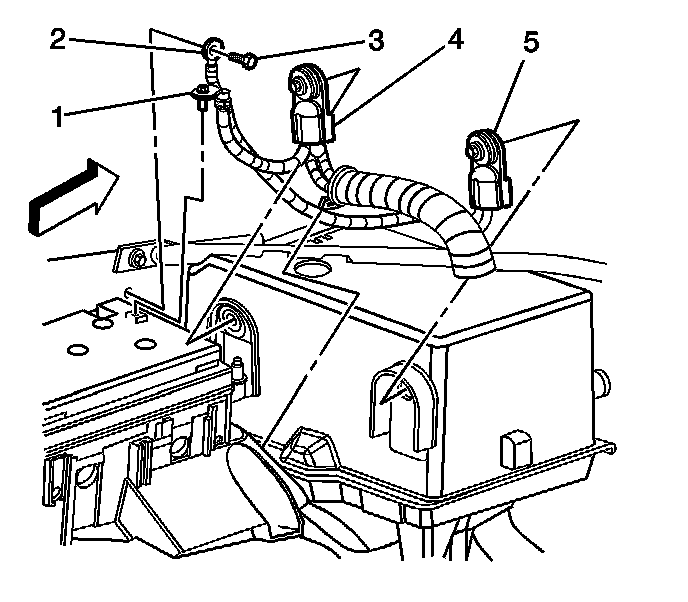 2
3
4
5
1