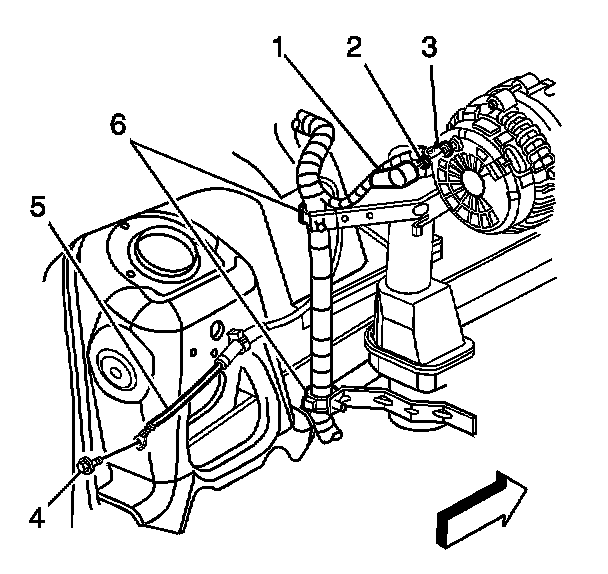 1
2
3
6
5
4