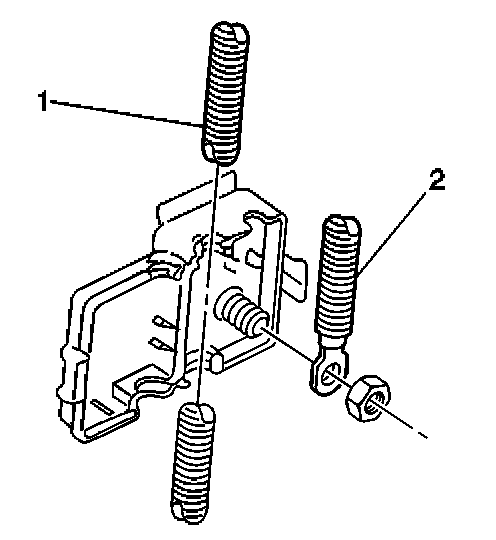 1
2