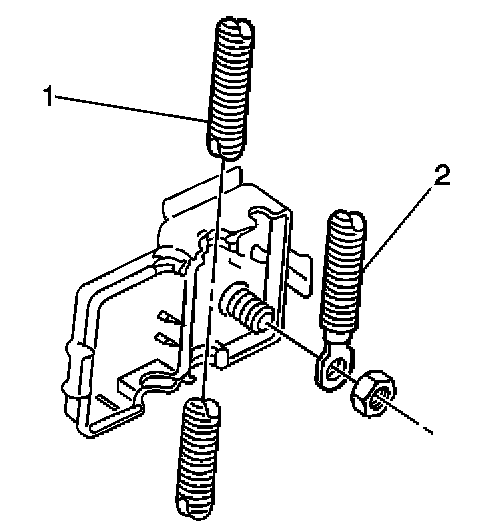 1
2