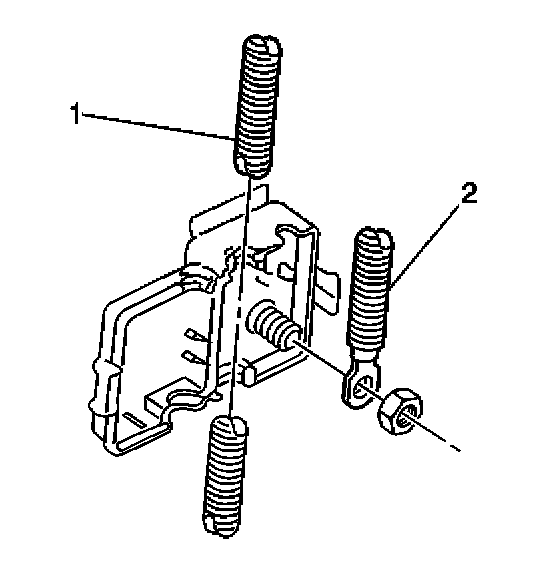 1

2