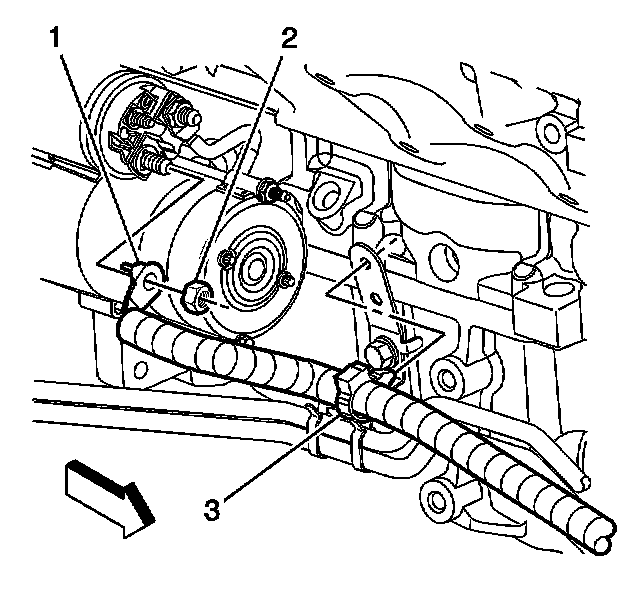 1
2
3