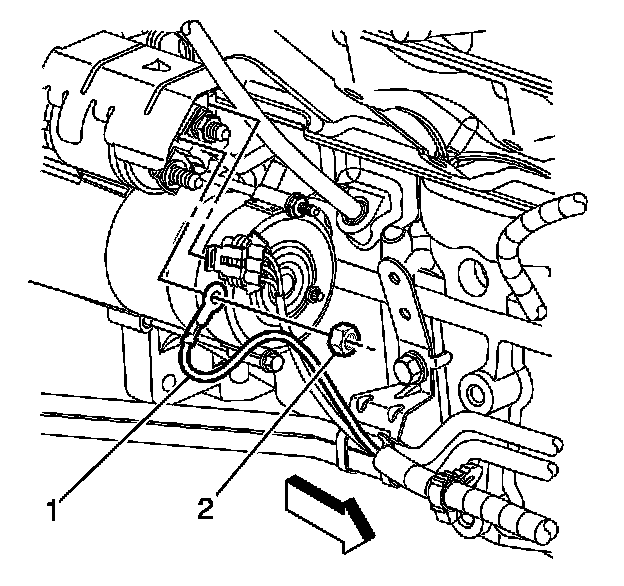 1
2