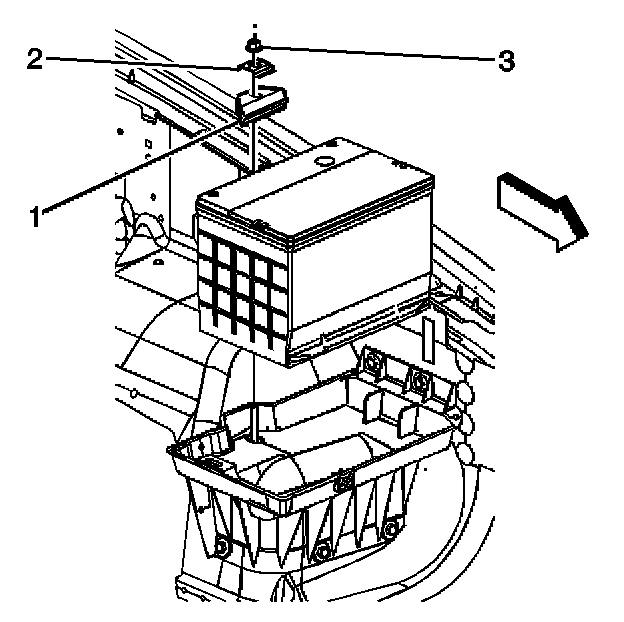 2
3
1