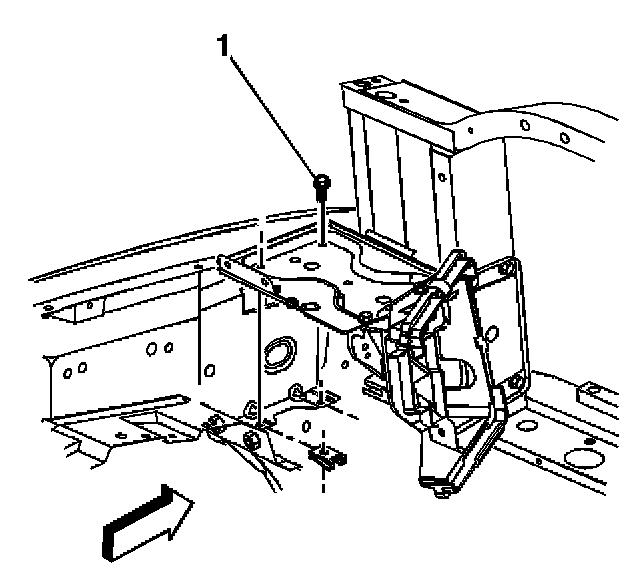 1