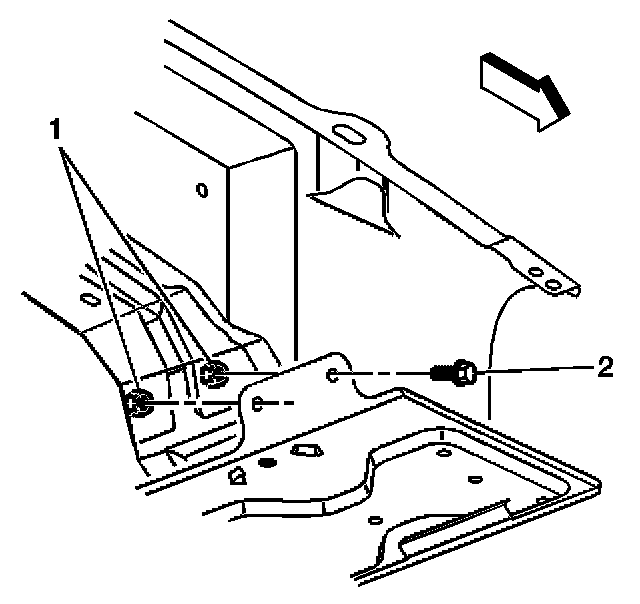 1

2