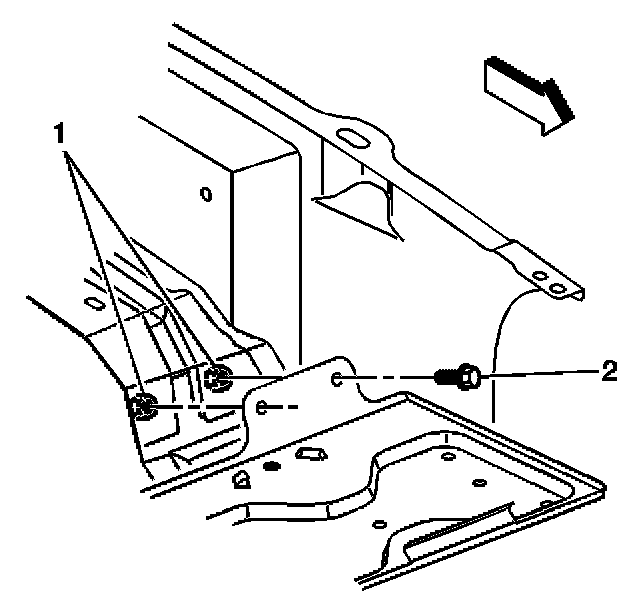 1

2