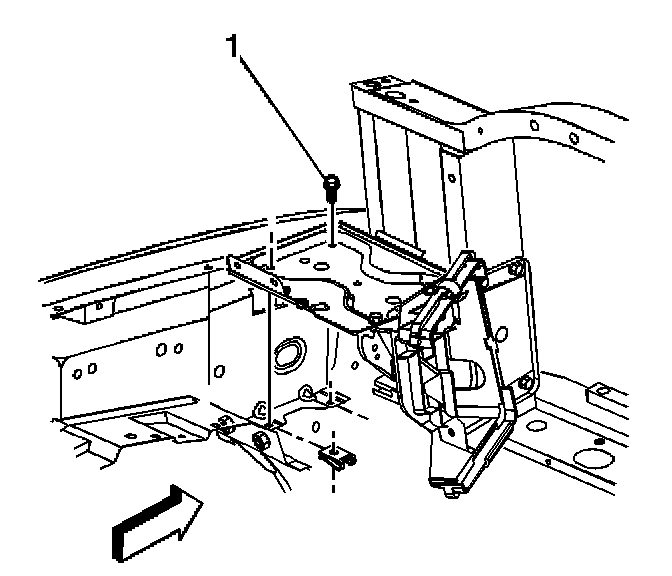 1