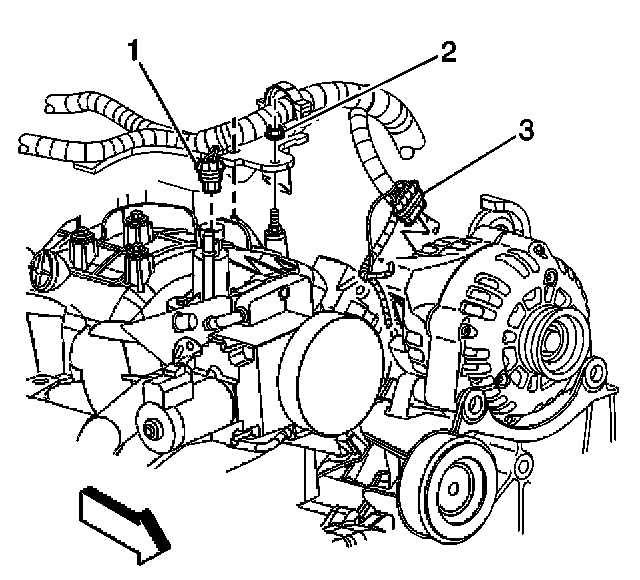 1
2
3