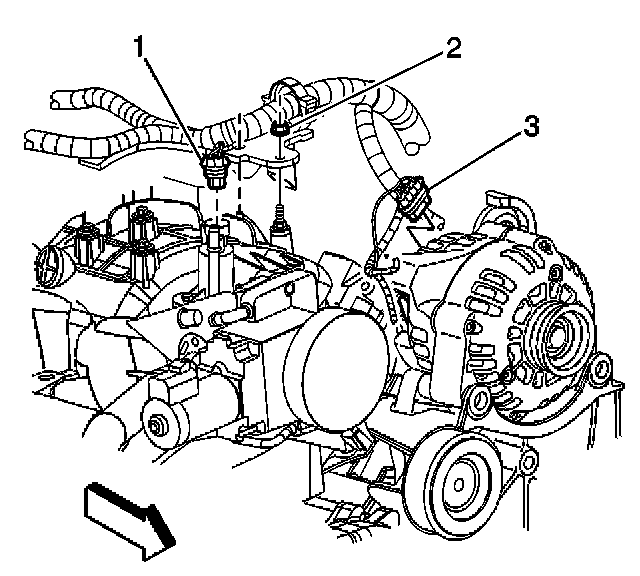 1
2
3