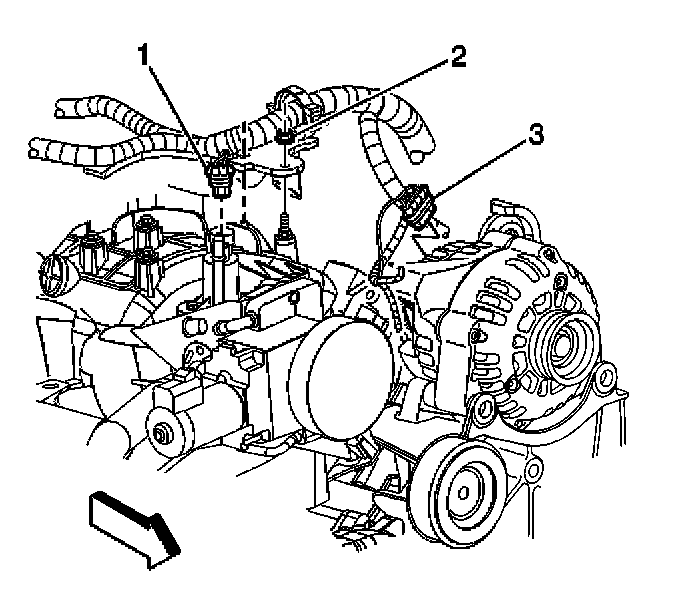 1
2
3