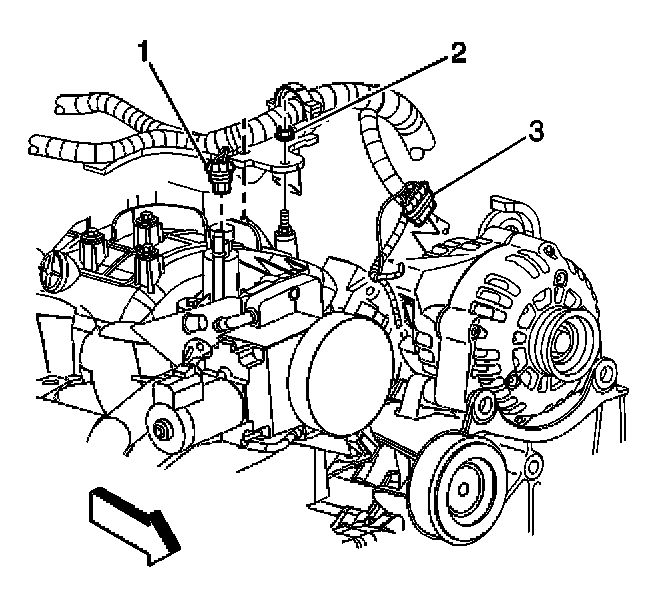 1
2
3