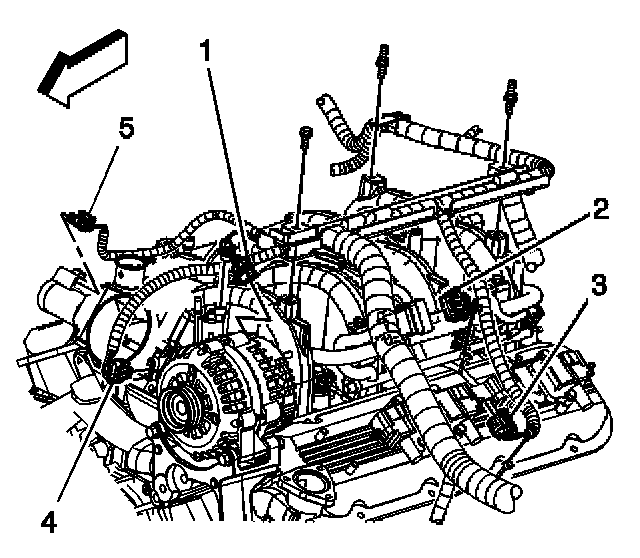 1
5
2
3
4