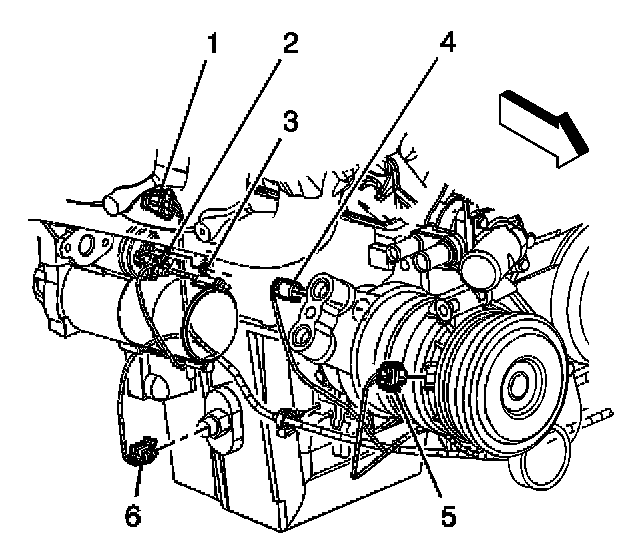 1
2
4
3
6
5