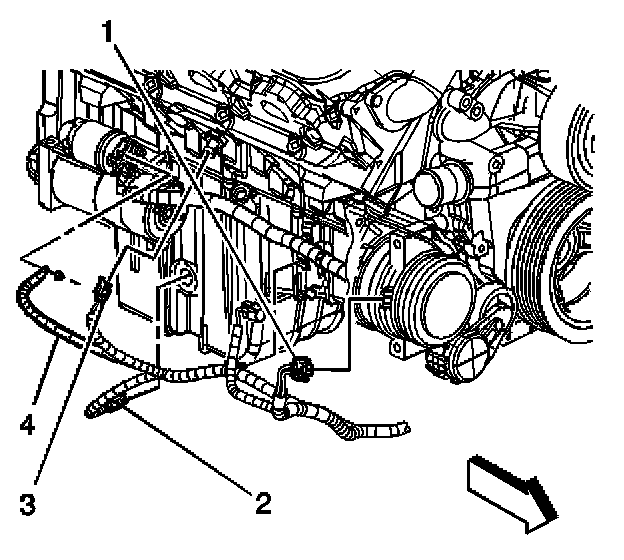 1
4
3
2