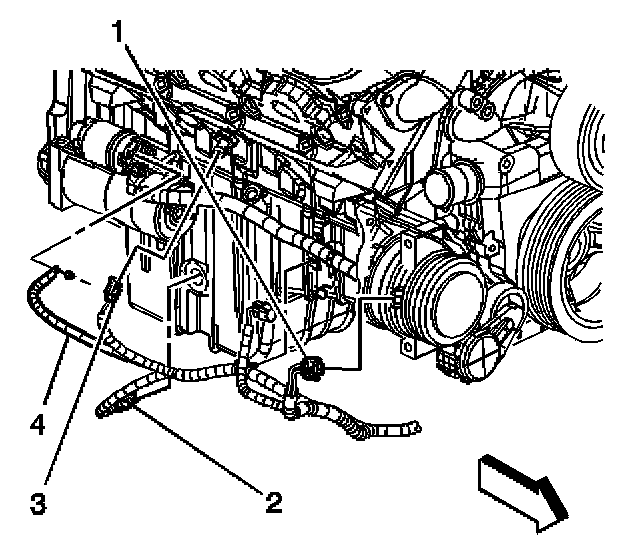 1
4
3
2