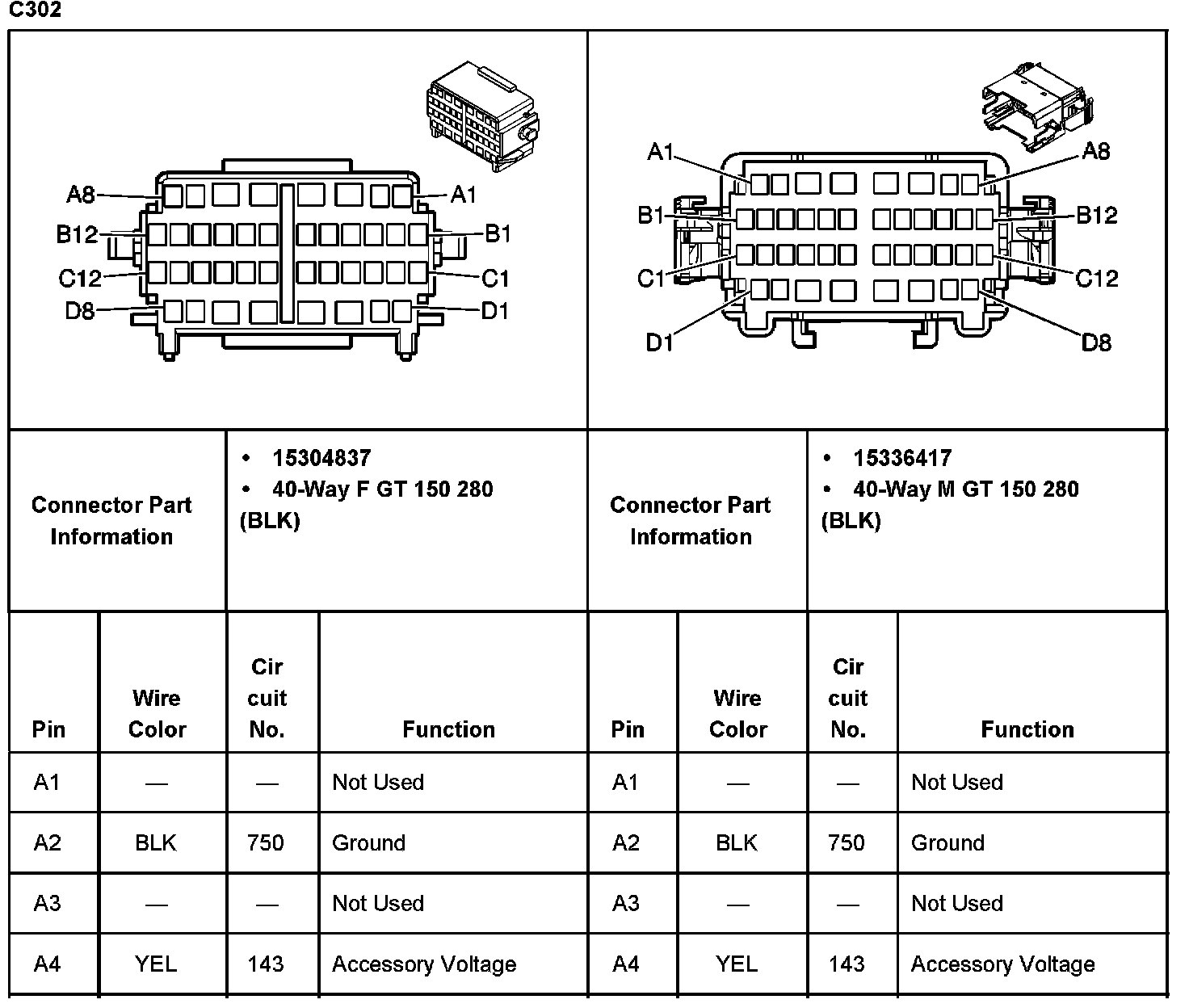 C302

A8
A1
B12
B1
C12
C1
D8
D1

A1
A8
B1
B12
C1
C12
D1
D8

| Connector Part Information | • 15304837 • 40-Way F GT 150 280 (BLK) | Connector Part Information | • 15336417 • 40-Way M GT 150 280 (BLK) |
|---|---|---|---|

| Pin | Wire Color | Cir cuit No. | Function | Pin | Wire Color | Cir cuit No. | Function |
|---|---|---|---|---|---|---|---|
| A1 | — | — | Not Used | A1 | — | — | Not Used |
| A2 | BLK | 750 | Ground | A2 | BLK | 750 | Ground |
| A3 | — | — | Not Used | A3 | — | — | Not Used |
| A4 | YEL | 143 | Accessory Voltage | A4 | YEL | 143 | Accessory Voltage |