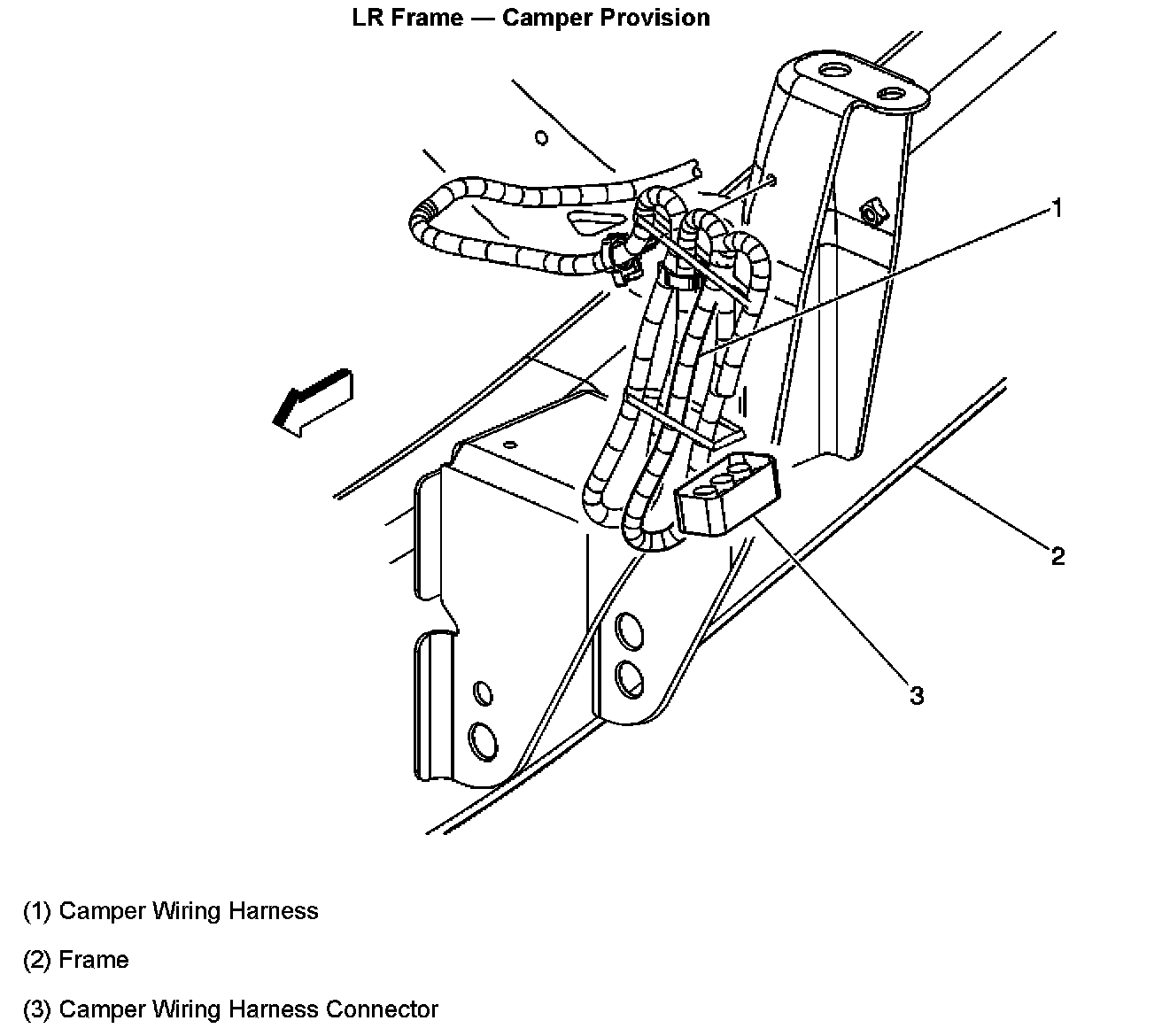 LR Frame — Camper Provision

1

2

3

(1) Camper Wiring Harness

(2) Frame

(3) Camper Wiring Harness Connector