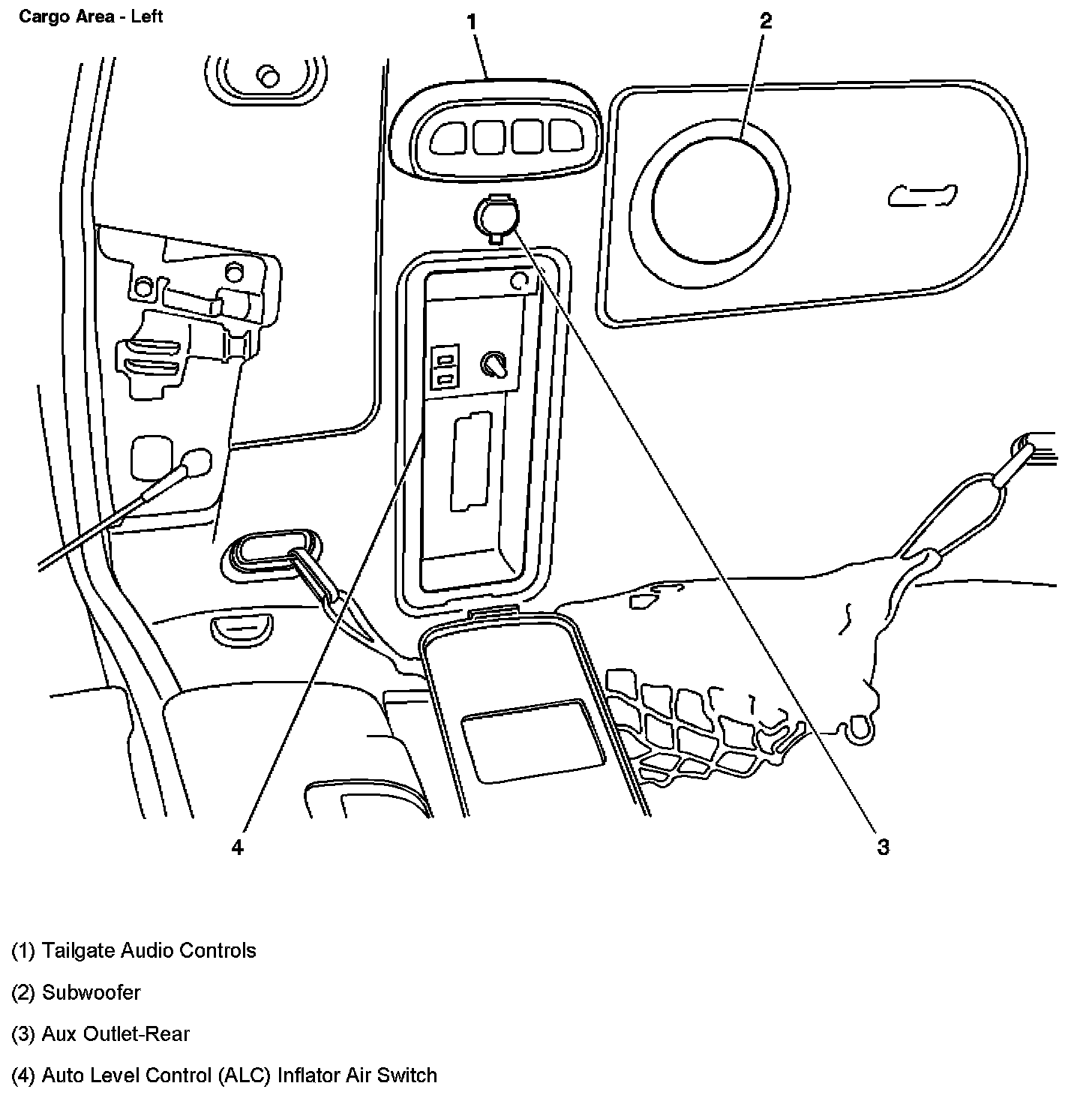 Cargo Area - Left

1

2

4

3

(1) Tailgate Audio Controls

(2) Subwoofer

(3) Aux Outlet-Rear

(4) Auto Level Control (ALC) Inflator Air Switch