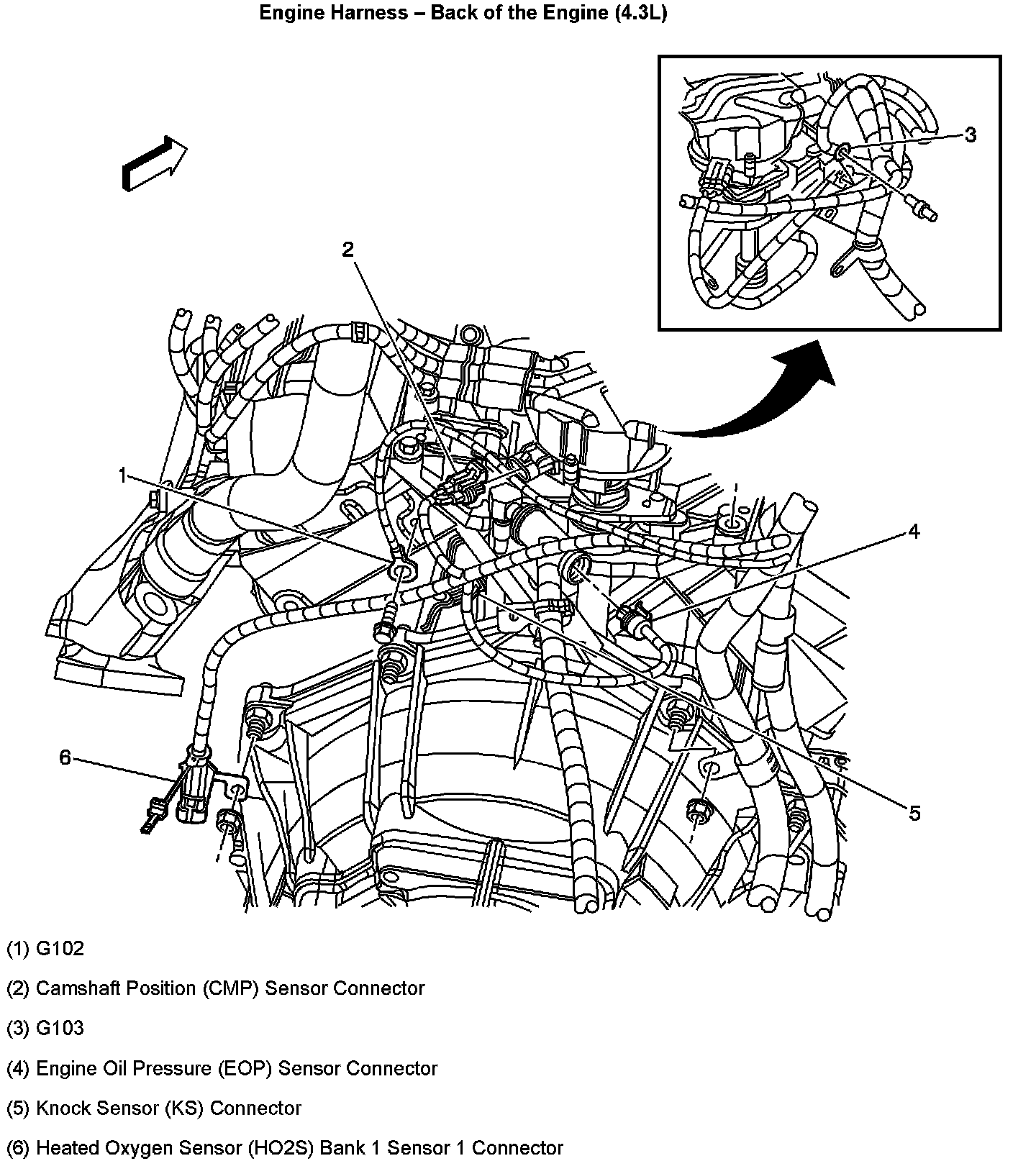 Engine Harness – Back of the Engine (4.3L)

3

2

1

4

6

5

(1) G102

(2) Camshaft Position (CMP) Sensor Connector

(3) G103

(4) Engine Oil Pressure (EOP) Sensor Connector

(5) Knock Sensor (KS) Connector

(6) Heated Oxygen Sensor (HO2S) Bank 1 Sensor 1 Connector