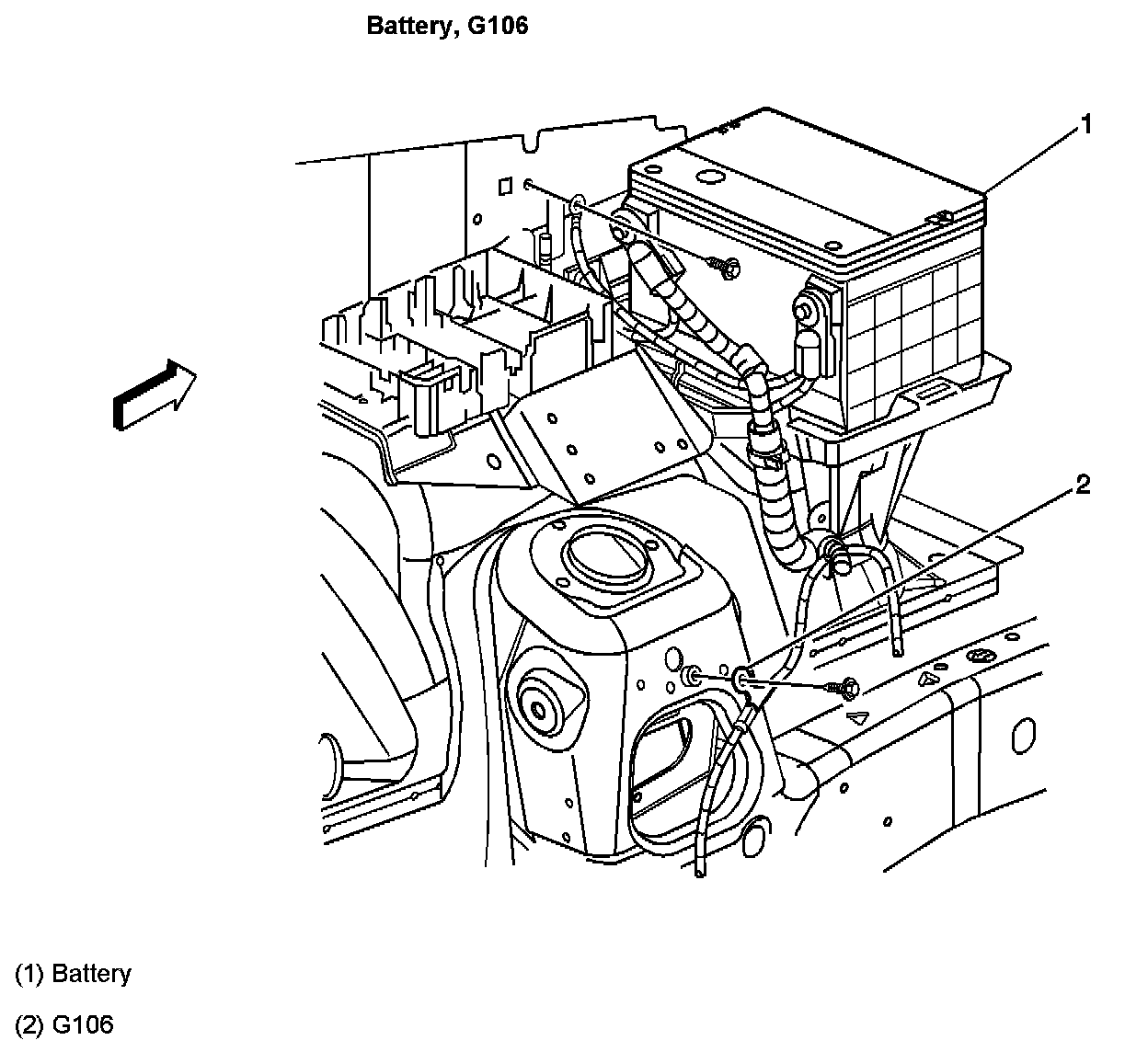 Battery, G106

1

2

(1) Battery

(2) G106