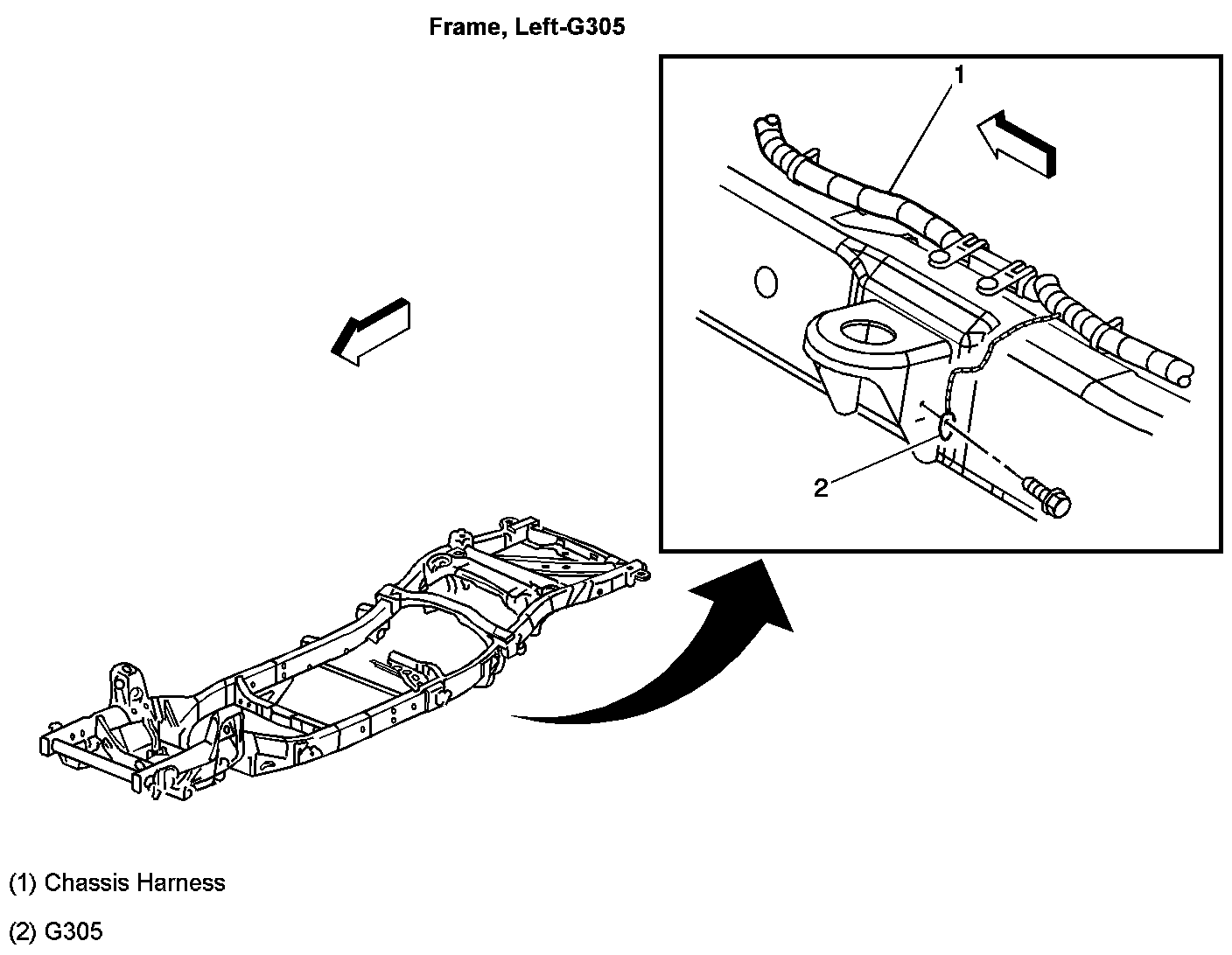 Frame, Left-G305

1

2

(1) Chassis Harness

(2) G305