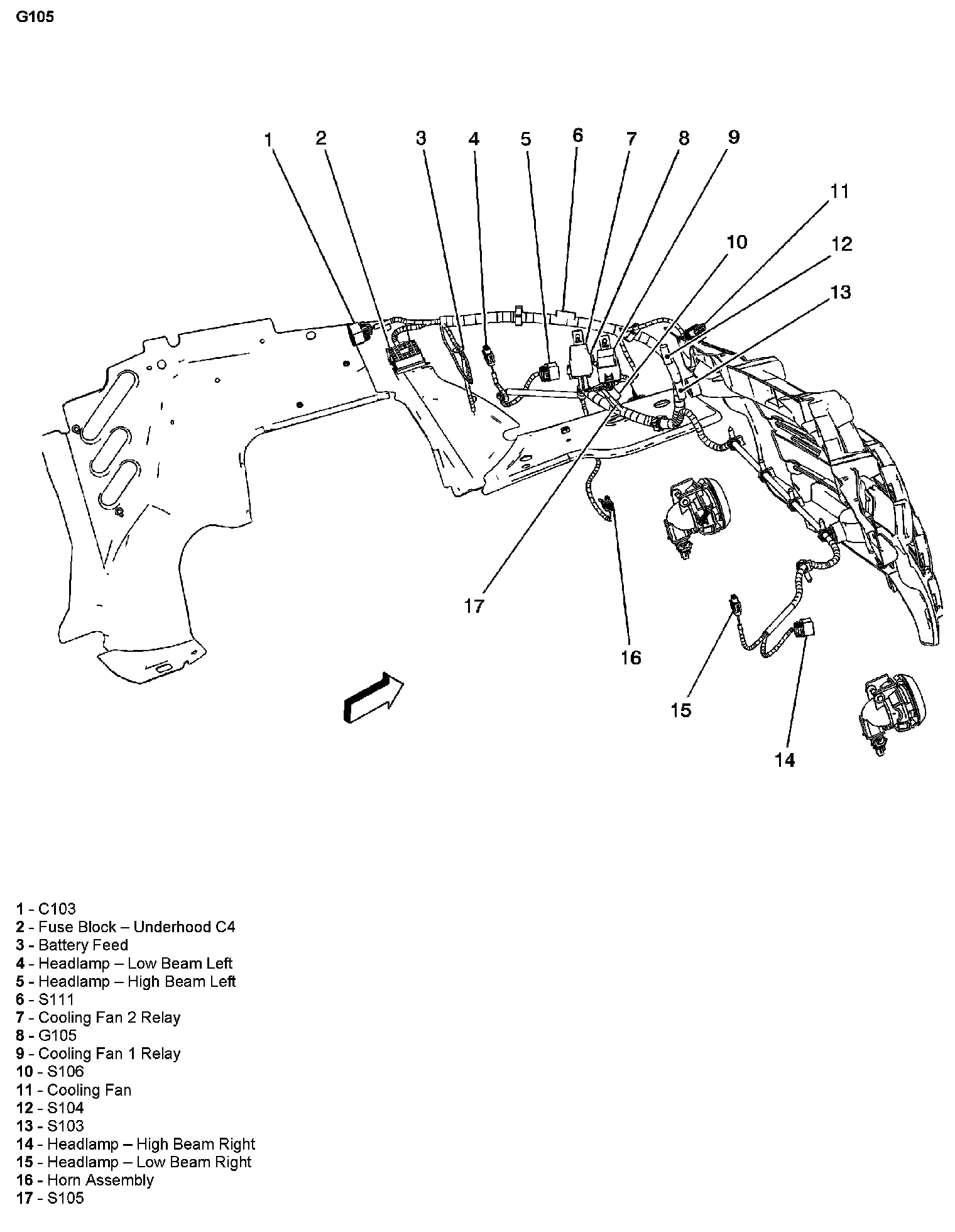 G105

1 2 3 4 5 6 7 8 9

11

10

12

13

17

16

15

14

1 - C103
2 - Fuse Block – Underhood C4
3 - Battery Feed
4 - Headlamp – Low Beam Left
5 - Headlamp – High Beam Left
6 - S111
7 - Cooling Fan 2 Relay
8 - G105
9 - Cooling Fan 1 Relay
10 - S106
11 - Cooling Fan
12 - S104
13 - S103
14 - Headlamp – High Beam Right
15 - Headlamp – Low Beam Right
16 - Horn Assembly
17 - S105