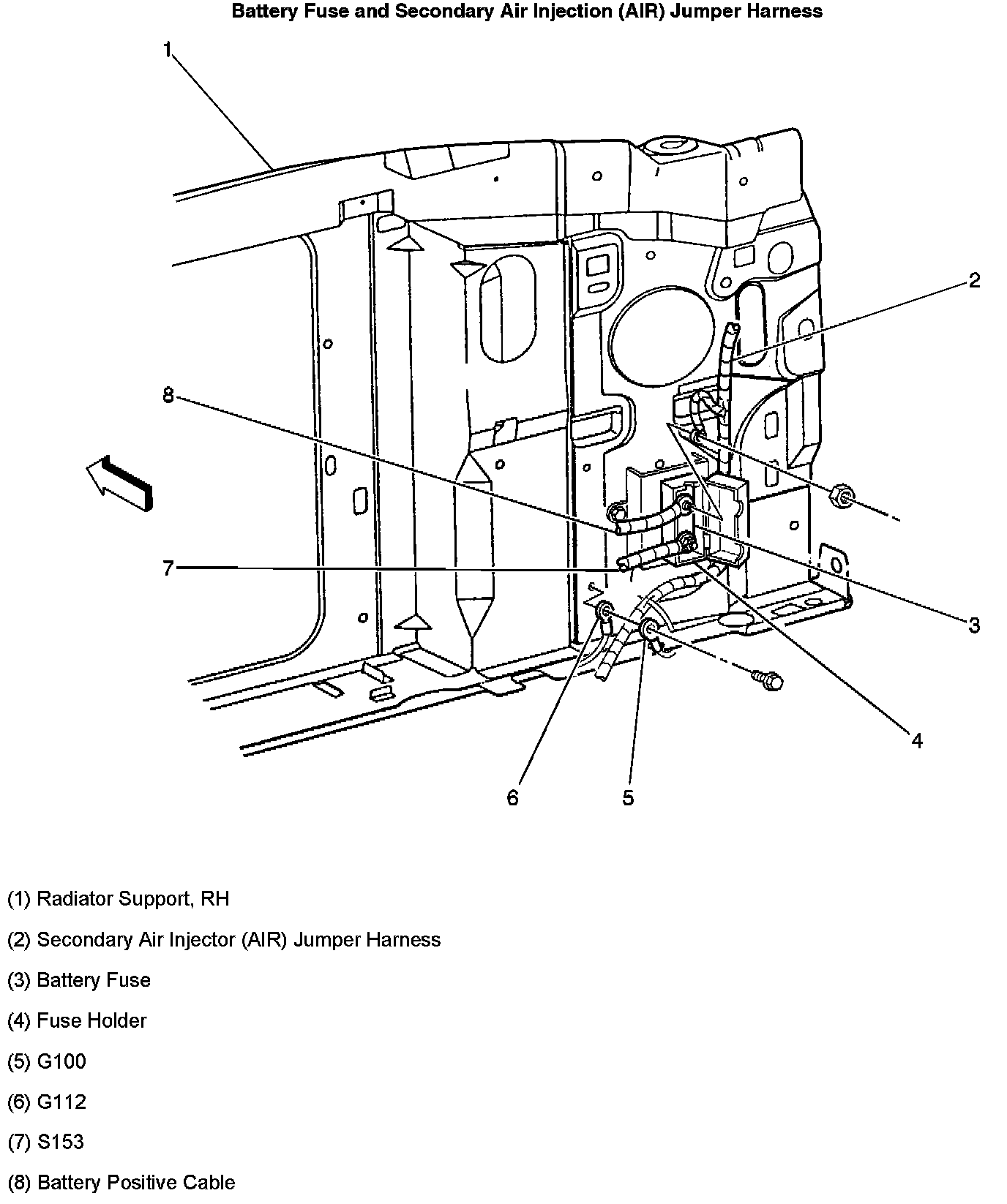 Battery Fuse and Secondary Air Injection (AIR) Jumper Harness

1

2

8

7

3

4

6

5

(1) Radiator Support, RH

(2) Secondary Air Injector (AIR) Jumper Harness

(3) Battery Fuse

(4) Fuse Holder

(5) G100

(6) G112

(7) S153

(8) Battery Positive Cable