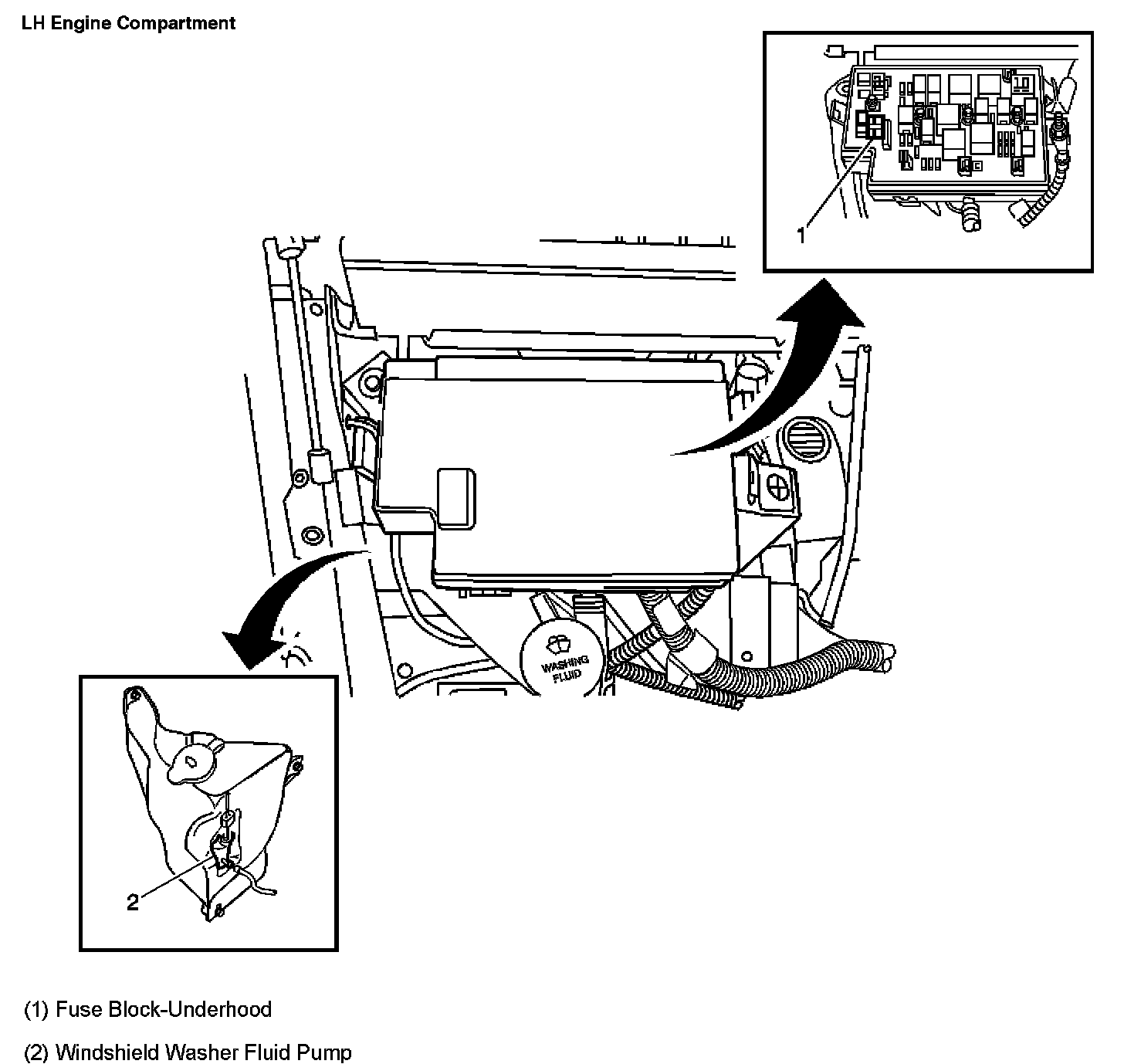 LH Engine Compartment

10

1

WASHING FLUID

2

(1) Fuse Block-Underhood

(2) Windshield Washer Fluid Pump