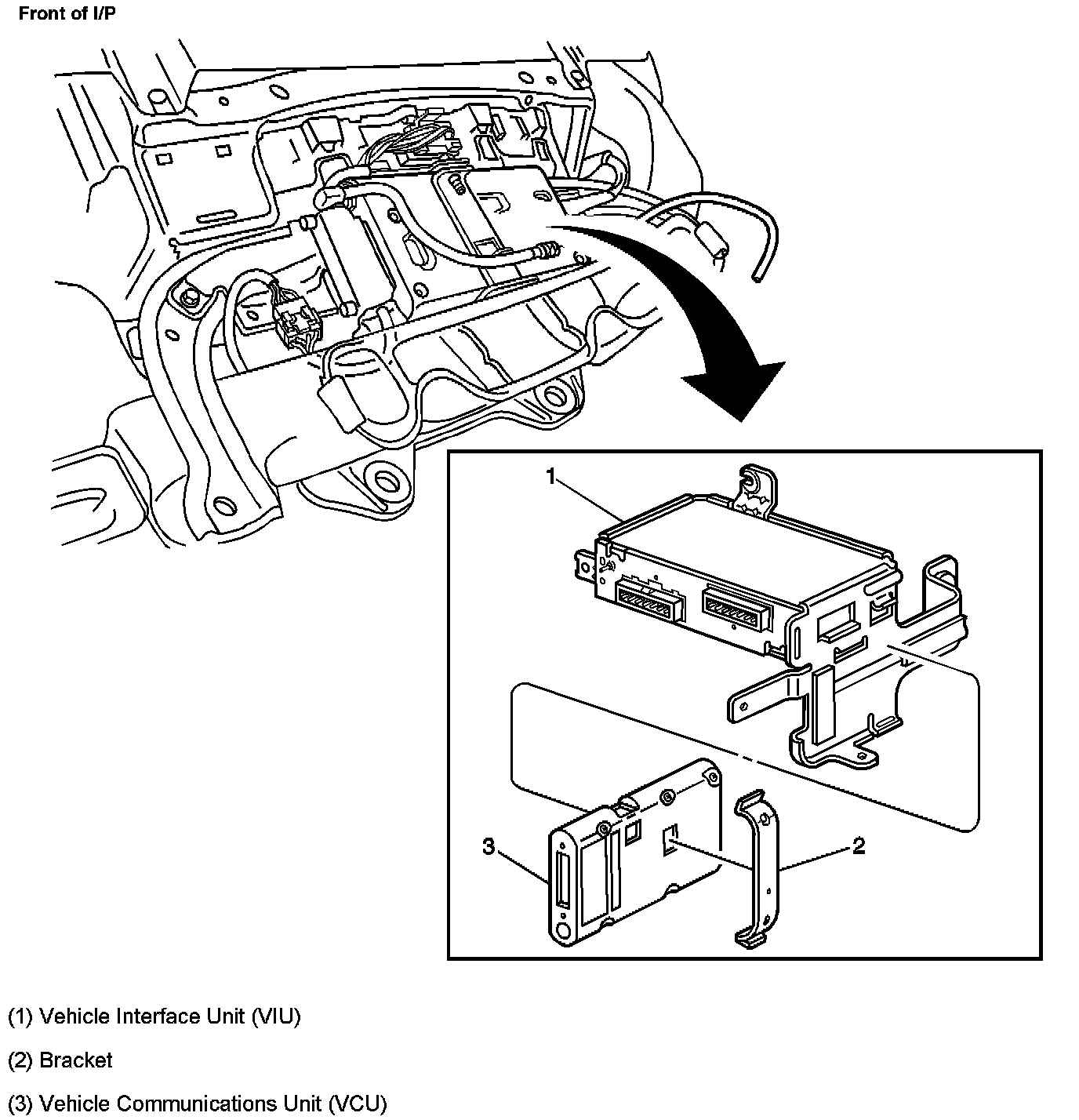 Front of I/P

1

3

2

(1) Vehicle Interface Unit (VIU)

(2) Bracket

(3) Vehicle Communications Unit (VCU)