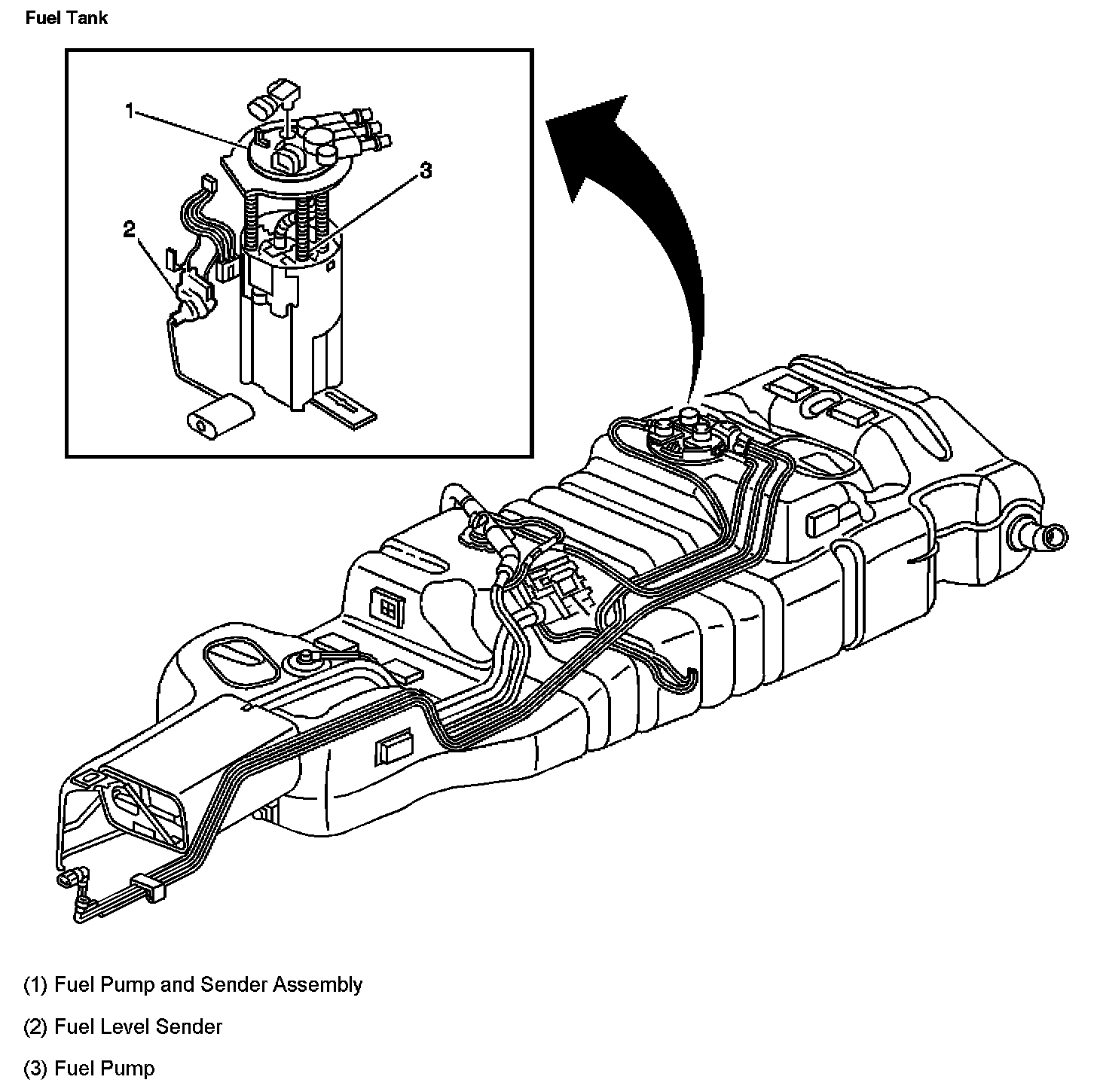 Fuel Tank

1

3

2

(1) Fuel Pump and Sender Assembly

(2) Fuel Level Sender

(3) Fuel Pump