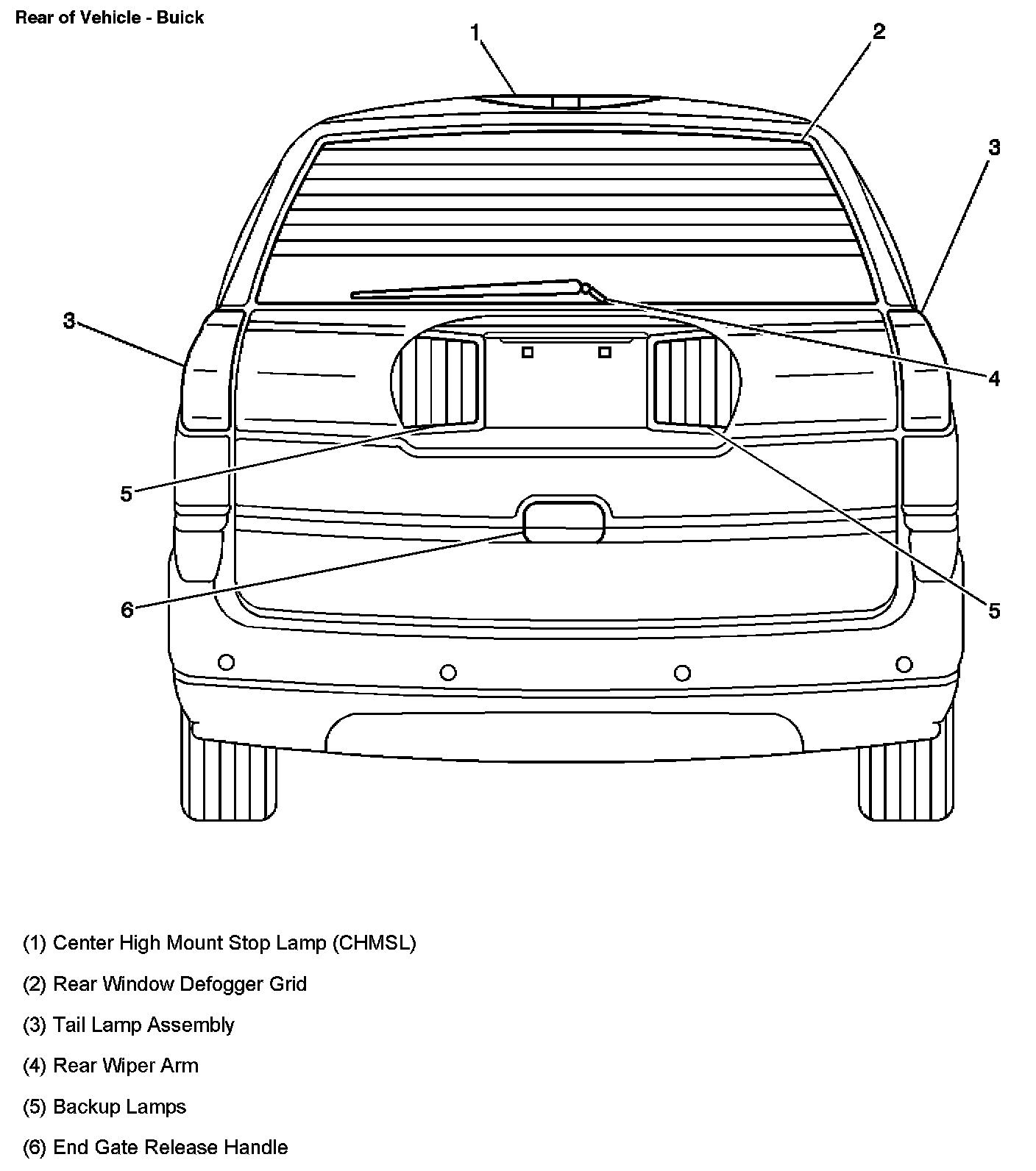 Rear of Vehicle - Buick

1
2
3
3
4
5
5
6

(1) Center High Mount Stop Lamp (CHMSL)

(2) Rear Window Defogger Grid

(3) Tail Lamp Assembly

(4) Rear Wiper Arm

(5) Backup Lamps

(6) End Gate Release Handle