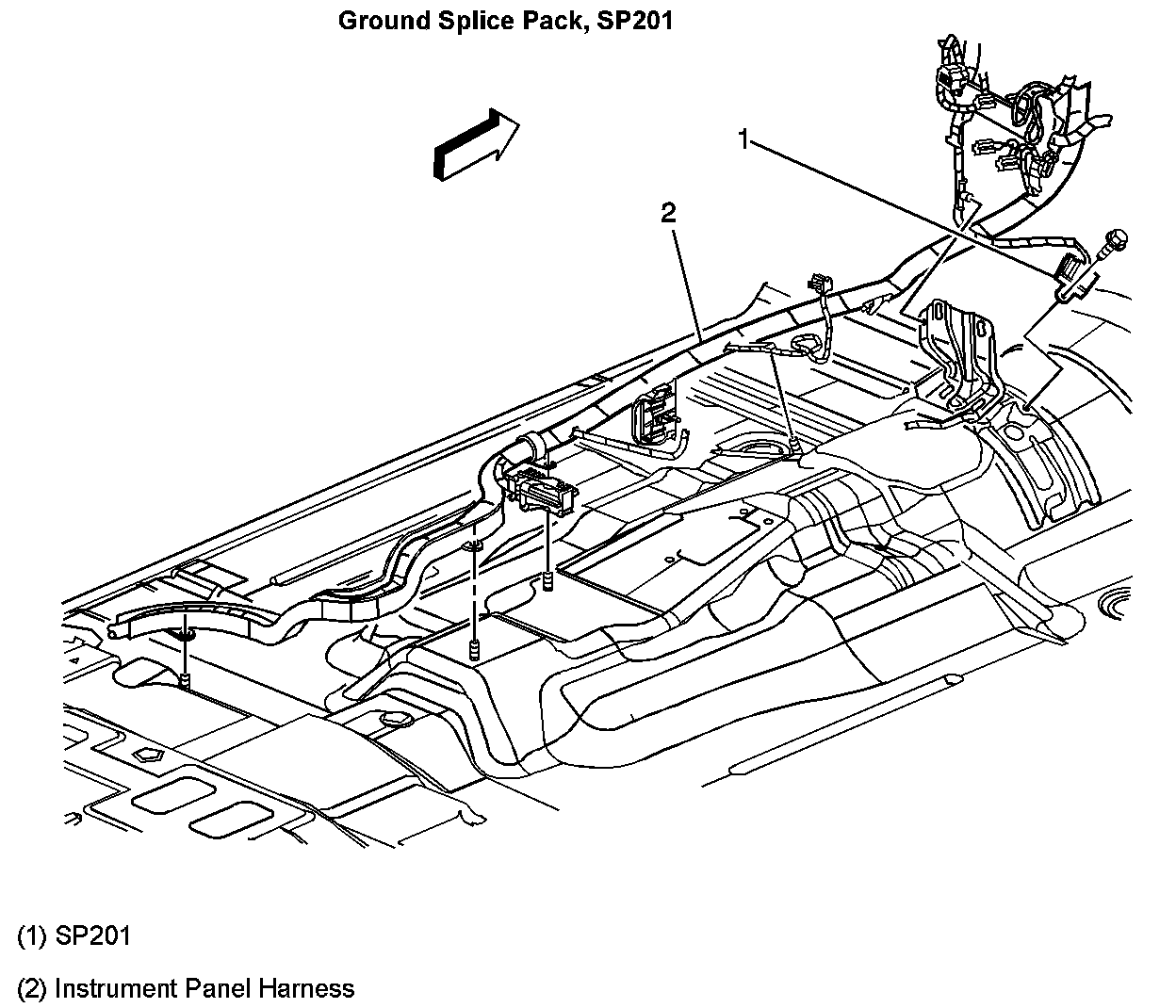 Ground Splice Pack, SP201

1

2

(1) SP201

(2) Instrument Panel Harness