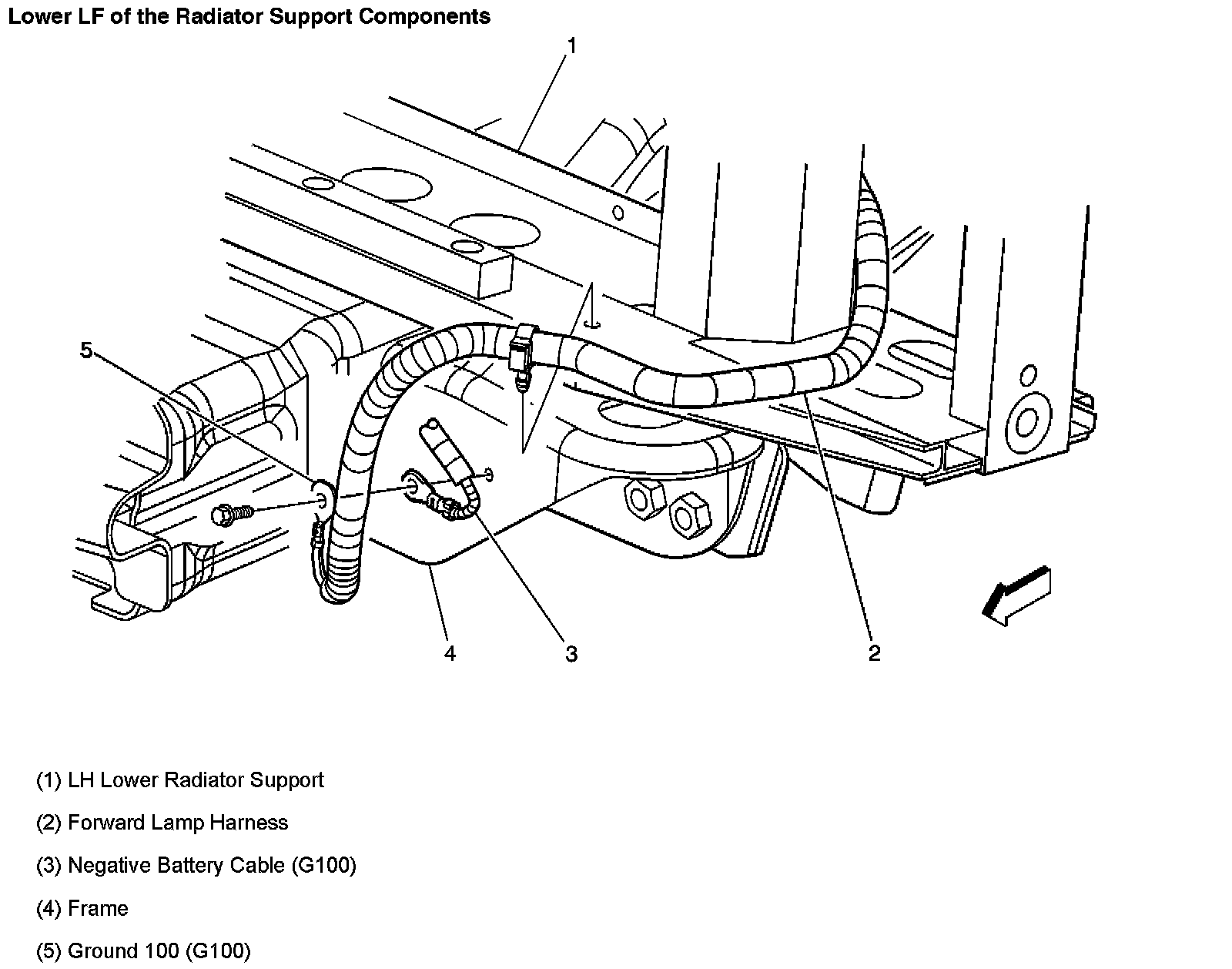 Lower LF of the Radiator Support Components

1

5

4

3

2

(1) LH Lower Radiator Support

(2) Forward Lamp Harness

(3) Negative Battery Cable (G100)

(4) Frame

(5) Ground 100 (G100)